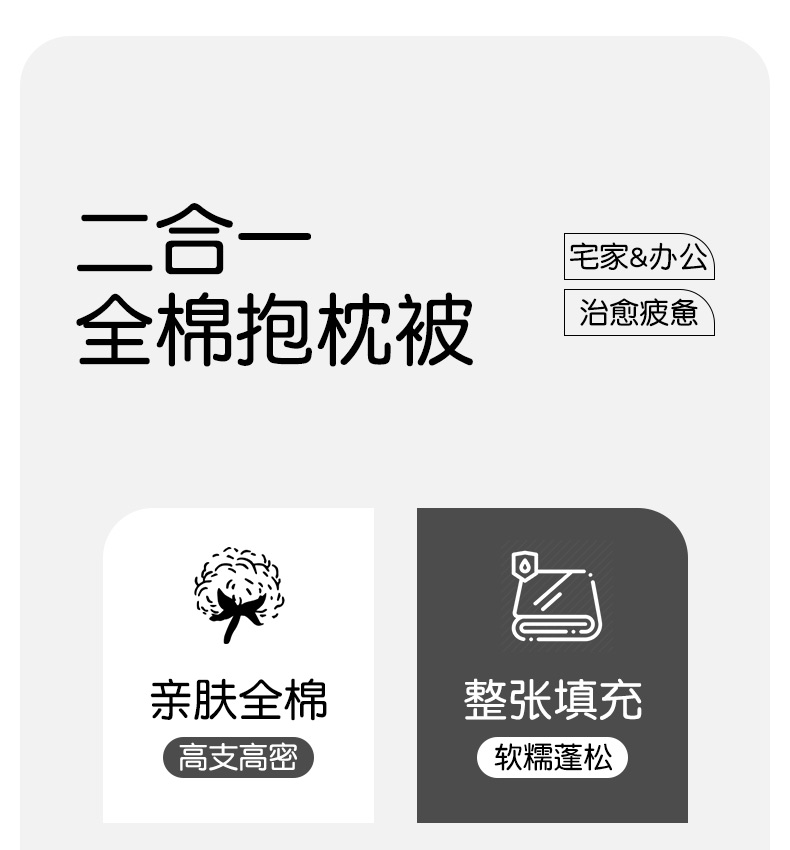 二合一
全棉抱枕被

宅家&办公

治愈疲惫

亲肤全棉

高支高密

整张填充

软糯蓬松