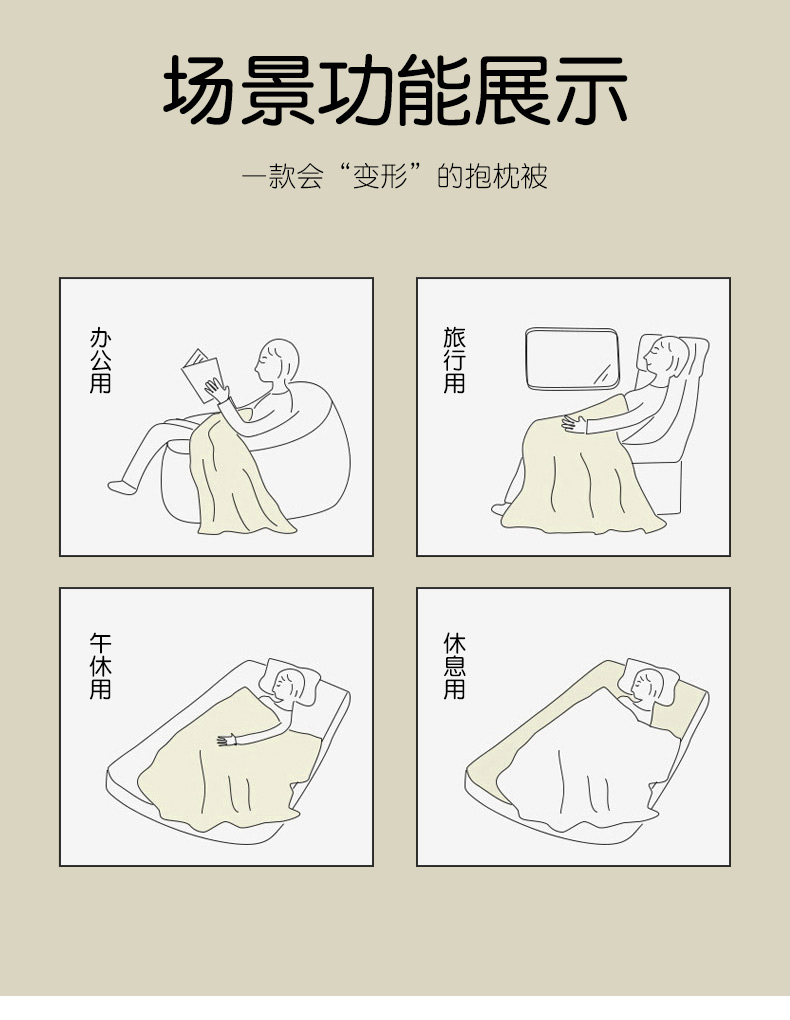 场景功能展示

一款会“变形”的抱枕被

办公用

旅行用

午休用

休息用