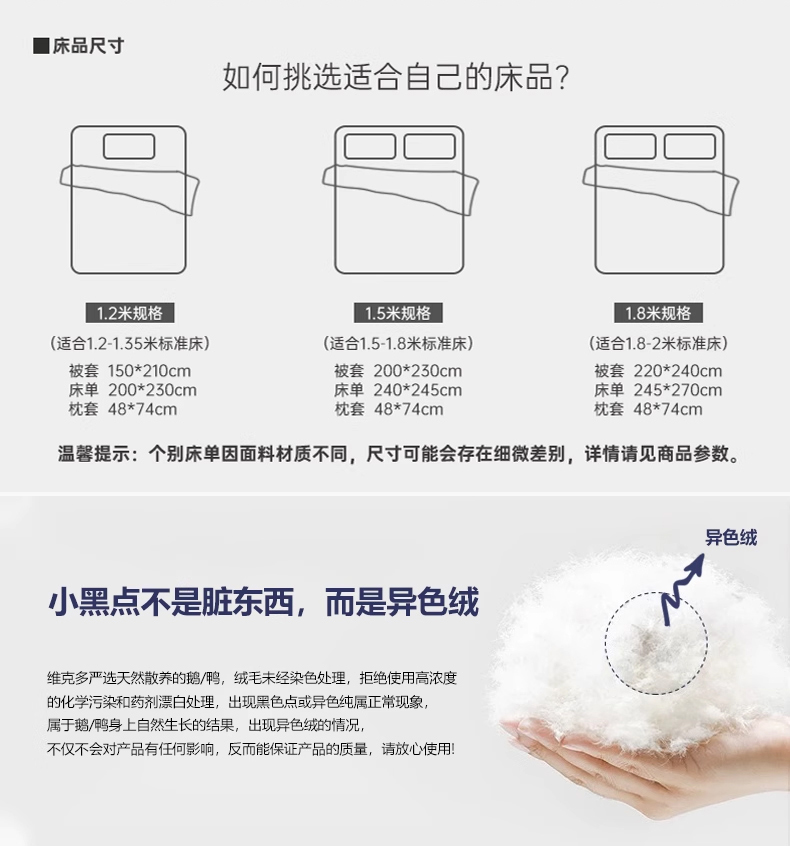 ■床品尺寸

如何挑选适合自己的床品?

1.2米规格
(适合1.2-1.35米标准床)
被套 150*210cm
床单 200*230cm
枕套 48*74cm

1.5米规格
(适合1.5-1.8米标准床)
被套 200*230cm
床单 240*245cm
枕套 48*74cm

1.8米规格
(适合1.8-2米标准床)
被套 220*240cm
床单 245*270cm
枕套 48*74cm

温馨提示：个别床单因面料材质不同，尺寸可能会存在细微差别，详情请见商品参数。

异色绒

小黑点不是脏东西，而是异色绒

维克多严选天然散养的鹅/鸭，绒毛未经染色处理，拒绝使用高浓度的化学污染和药剂漂白处理，出现黑色点或异色纯属正常现象，属于鹅/鸭身上自然生长的结果，出现异色绒的情况，不仅不会对产品有任何影响，反而能保证产品的质量，请放心使用!