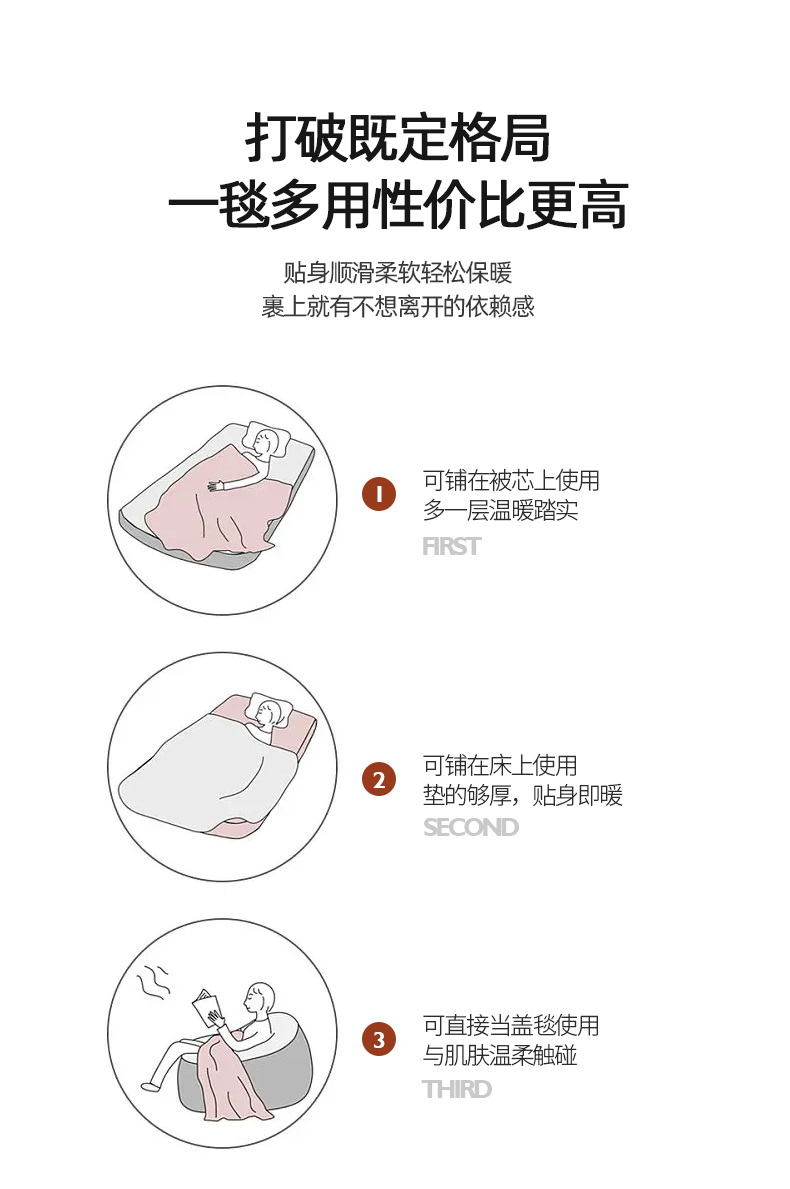 打破既定格局
一毯多用性价比更高

贴身顺滑柔软轻松保暖
裹上就有不想离开的依赖感

1
可铺在被芯上使用
多一层温暖踏实
FIRST

2
可铺在床上使用
垫的够厚，贴身即暖
SECOND

3
可直接当盖毯使用
与肌肤温柔触碰
THIRD