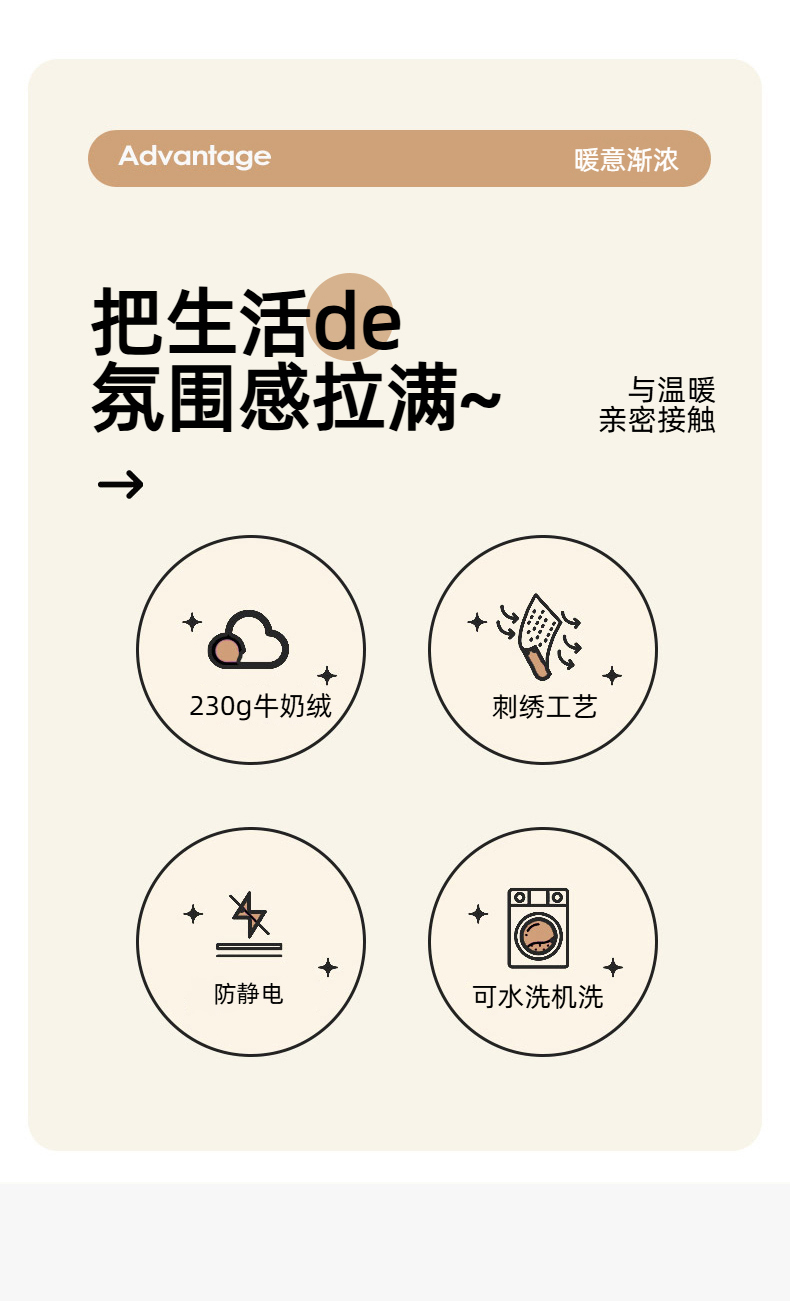 Advantage 暖意渐浓

把生活de
氛围感拉满~

与温暖
亲密接触

→

230g牛奶绒

刺绣工艺

防静电

可水洗机洗