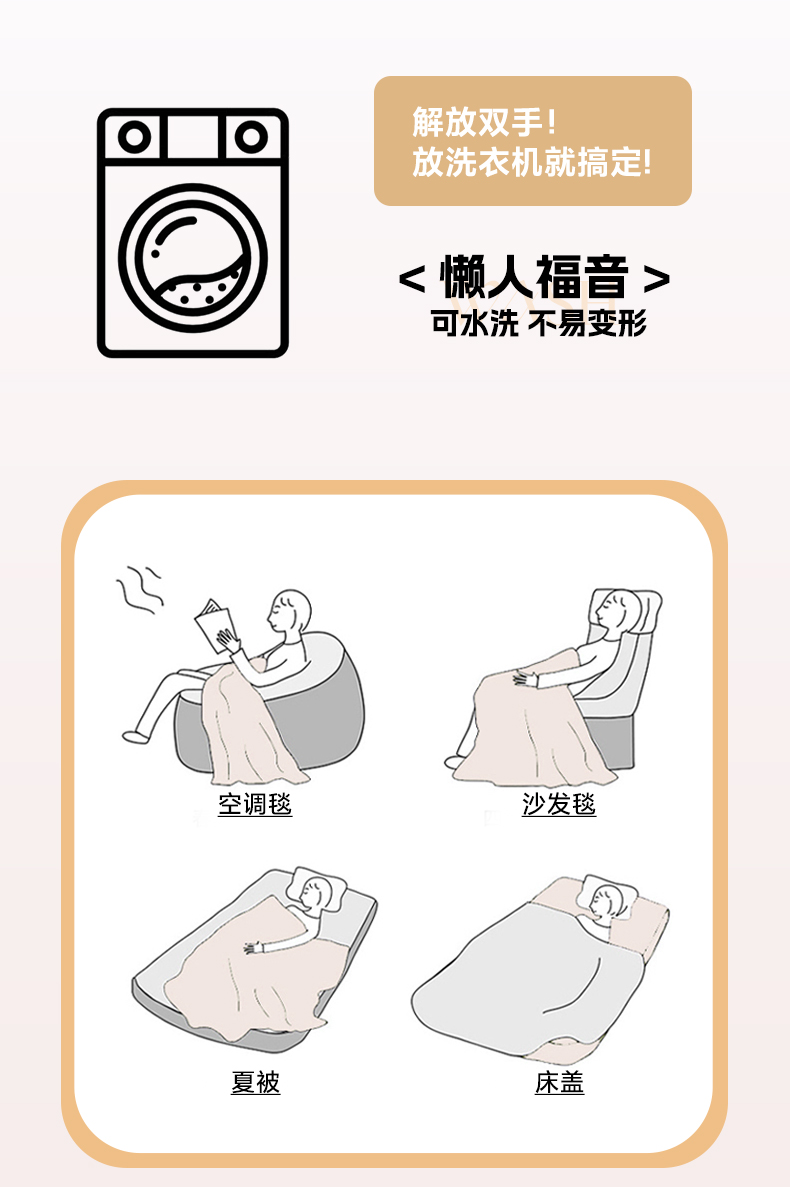 解放双手!
放洗衣机就搞定!

< 懒人福音 >
可水洗 不易变形

空调毯

沙发毯

夏被

床盖