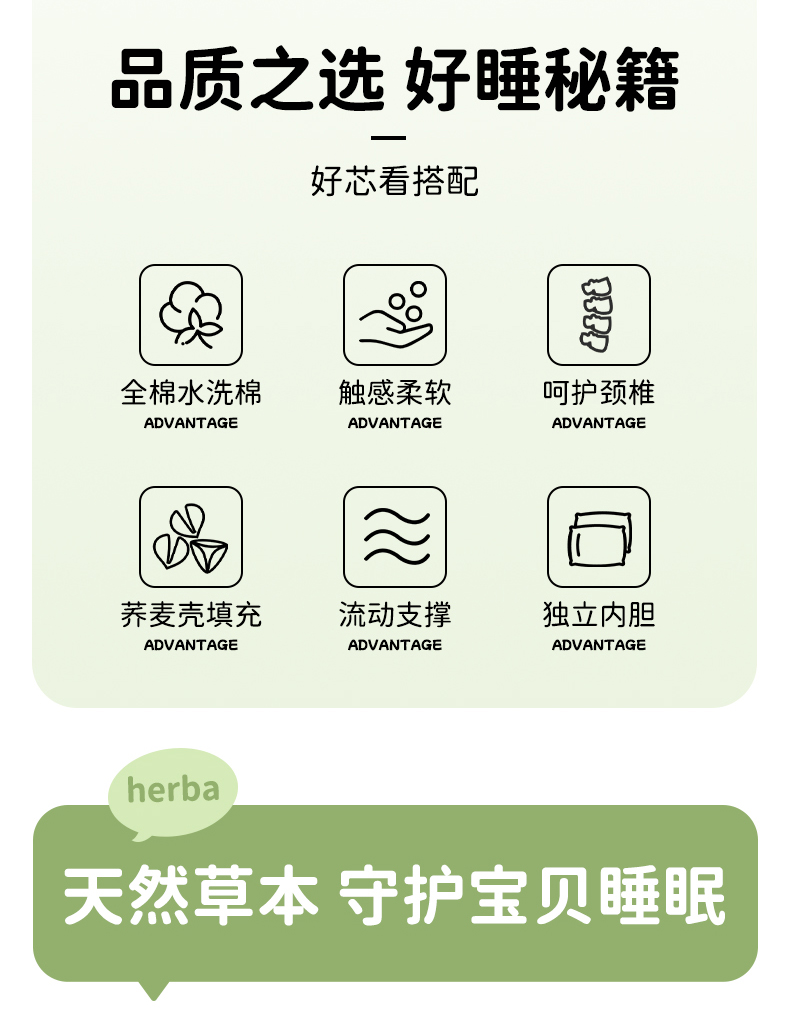 品质之选 好睡秘籍

好芯看搭配

全棉水洗棉
ADVANTAGE

触感柔软
ADVANTAGE

呵护颈椎
ADVANTAGE

荞麦壳填充
ADVANTAGE

流动支撑
ADVANTAGE

独立内胆
ADVANTAGE

herba

天然草本 守护宝贝睡眠