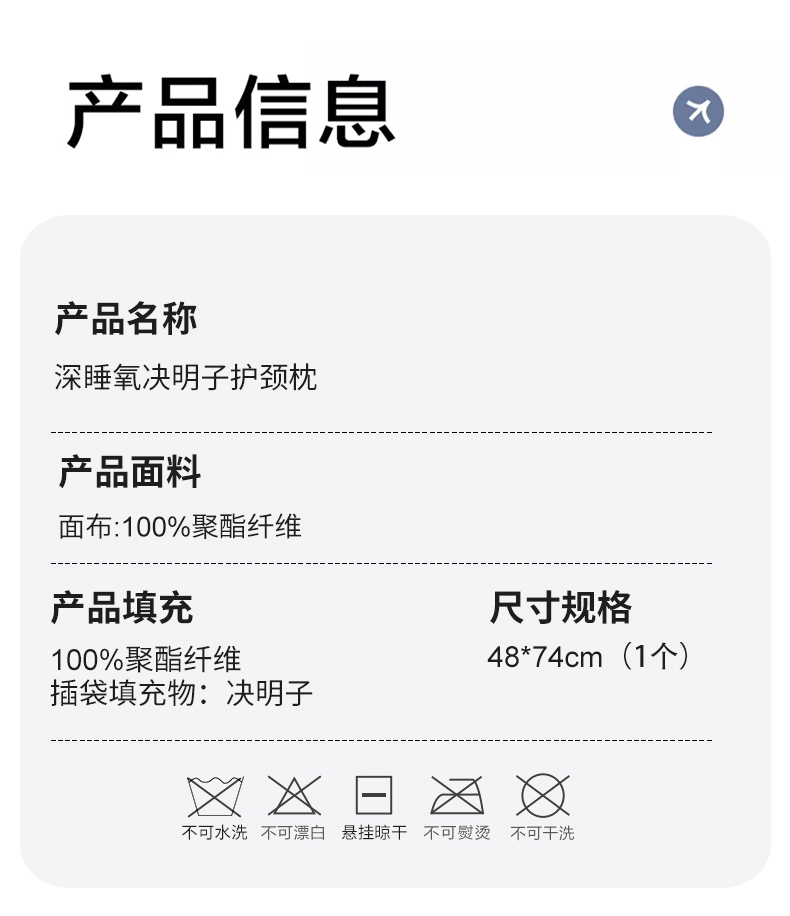 产品信息

产品名称

深睡氧决明子护颈枕

产品面料

面布:100%聚酯纤维

产品填充

100%聚酯纤维
插袋填充物:决明子

尺寸规格

48*74cm（1个）

不可水洗 不可漂白 悬挂晾干 不可熨烫 不可干洗