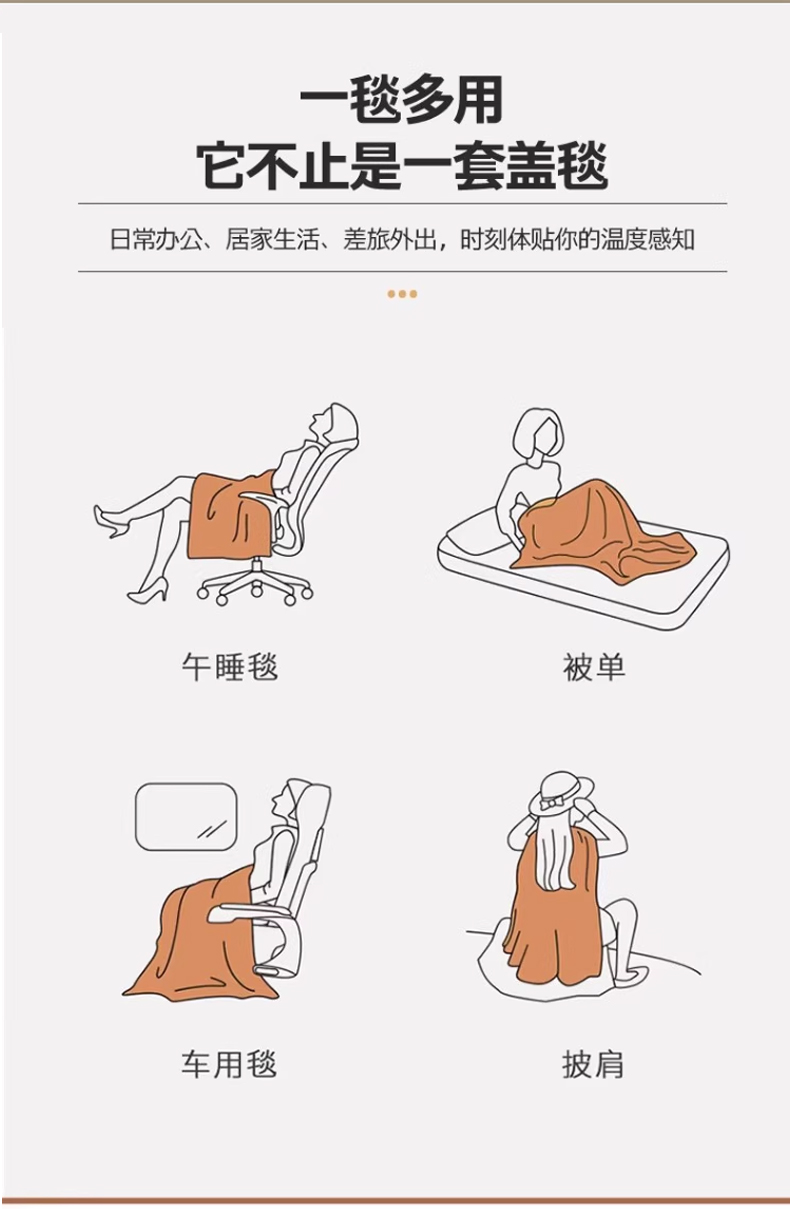 一毯多用
它不止是一套盖毯

日常办公、居家生活、差旅外出，时刻体贴你的温度感知

午睡毯

被单

车用毯

披肩