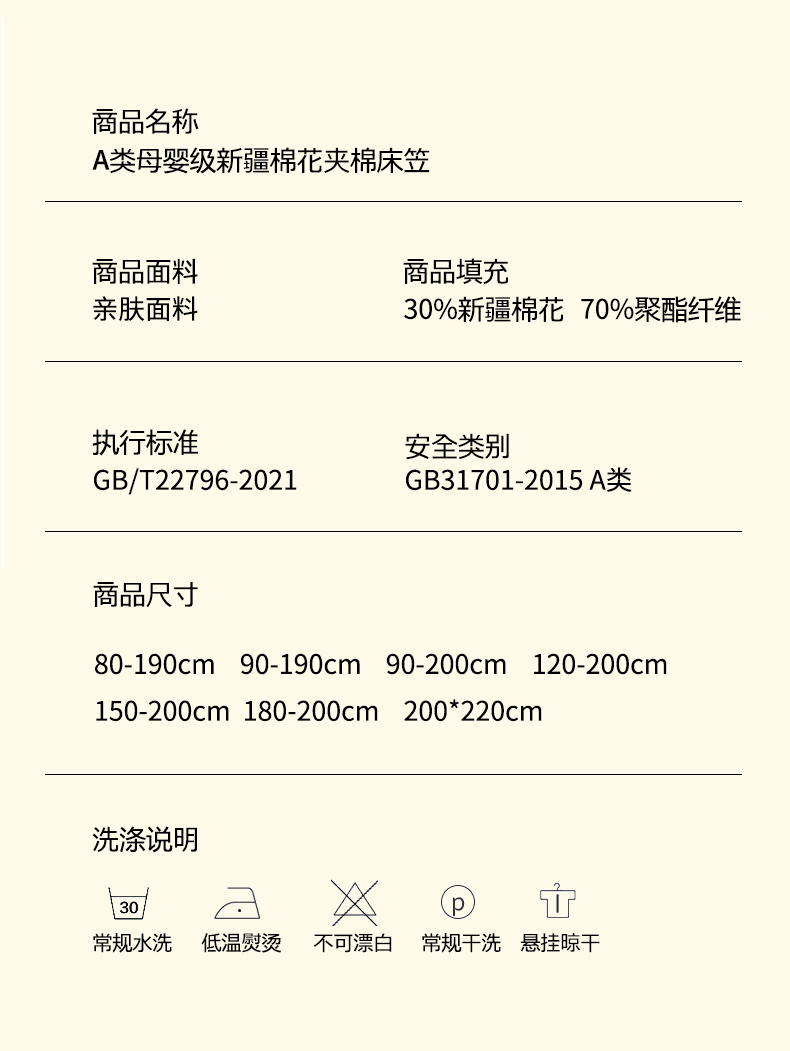 商品名称
A类母婴级新疆棉花夹棉床笠

商品面料
亲肤面料

商品填充
30%新疆棉花 70%聚酯纤维

执行标准
GB/T22796-2021

安全类别
GB31701-2015 A类

商品尺寸

80-190cm 90-190cm 90-200cm 120-200cm
150-200cm 180-200cm 200*220cm

洗涤说明

30
常规水洗 低温熨烫 不可漂白 p
常规干洗 悬挂晾干