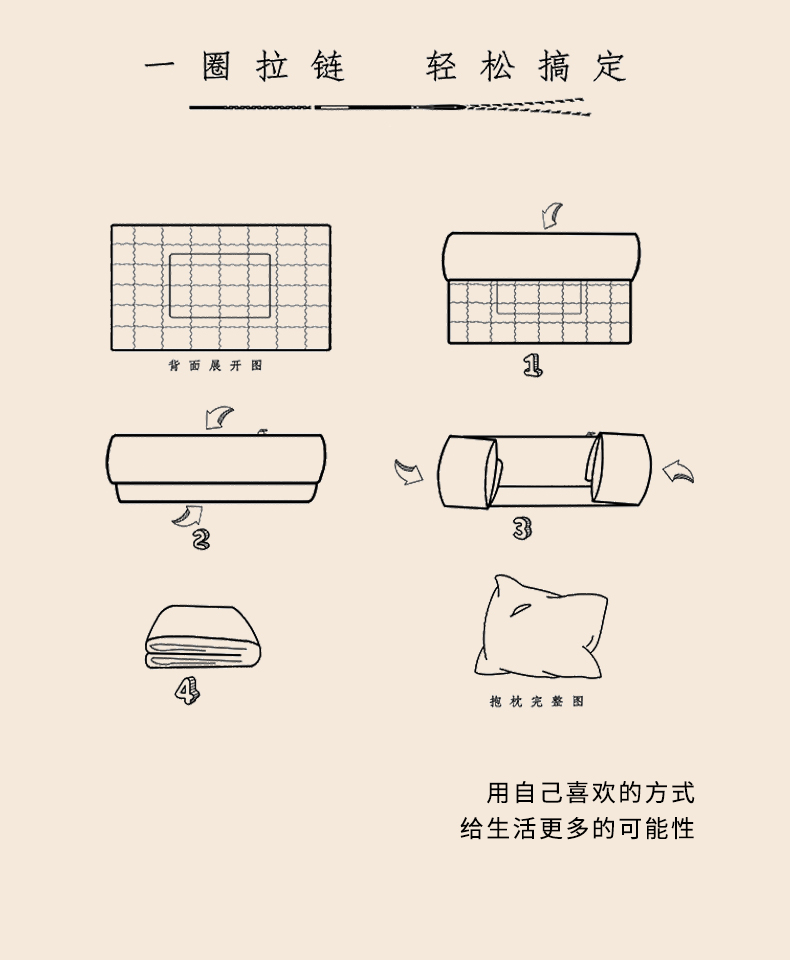 一圈拉链　轻松搞定

背面展开图

1

2

3

4

抱枕完整图

用自己喜欢的方式
给生活更多的可能性