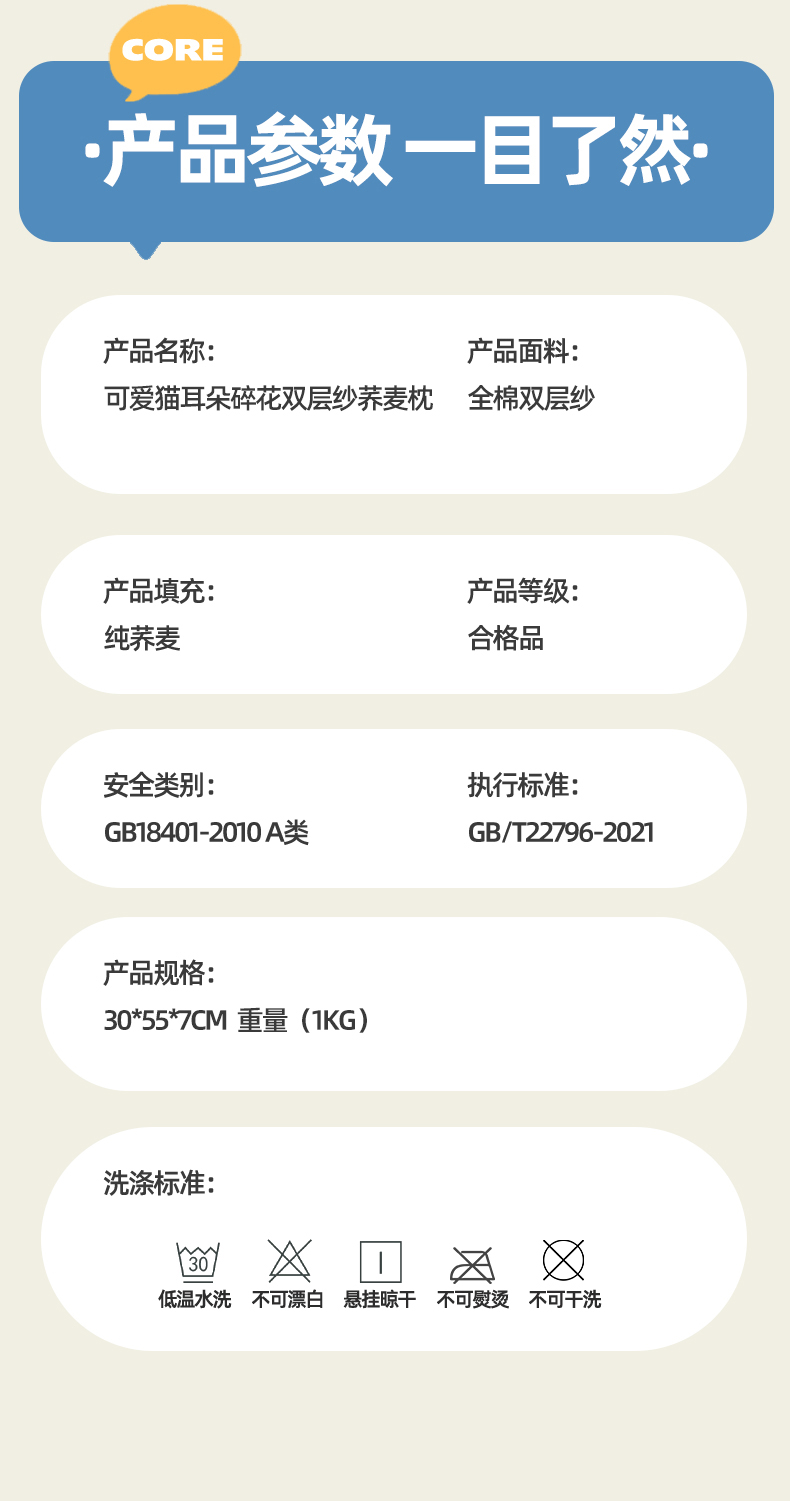 CORE

·产品参数 一目了然·

产品名称:
可爱猫耳朵碎花双层纱荞麦枕

产品面料:
全棉双层纱

产品填充:
纯荞麦

产品等级:
合格品

安全类别:
GB18401-2010 A类

执行标准:
GB/T22796-2021

产品规格:
30*55*7CM 重量(1KG)

洗涤标准:

30
低温水洗 不可漂白 悬挂晾干 不可熨烫 不可干洗