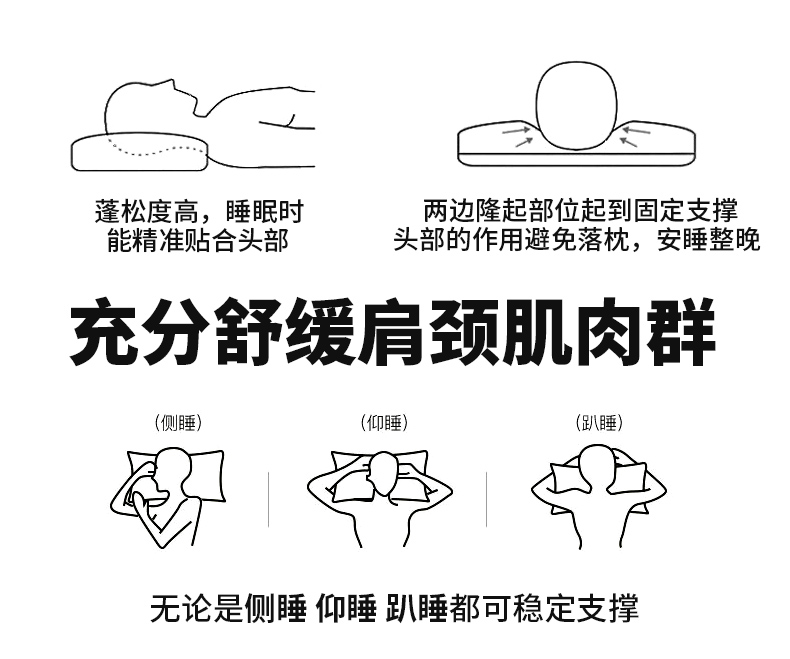 蓬松度高，睡眠时能精准贴合头部

两边隆起部位起到固定支撑头部的作用避免落枕，安睡整晚

充分舒缓肩颈肌肉群

（侧睡）

（仰睡）

（趴睡）

无论是侧睡 仰睡 趴睡都可稳定支撑