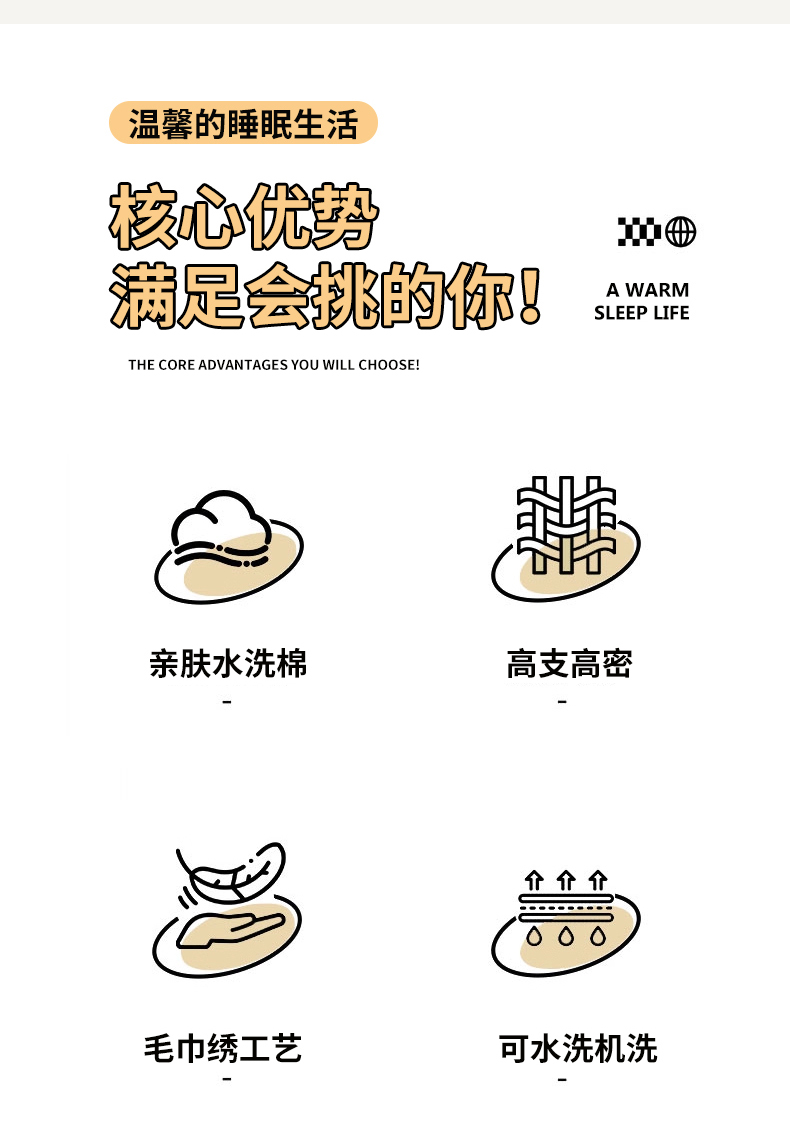 温馨的睡眠生活

核心优势
满足会挑的你!

A WARM
SLEEP LIFE

THE CORE ADVANTAGES YOU WILL CHOOSE!

亲肤水洗棉
-

高支高密
-

毛巾绣工艺
-

可水洗机洗
-