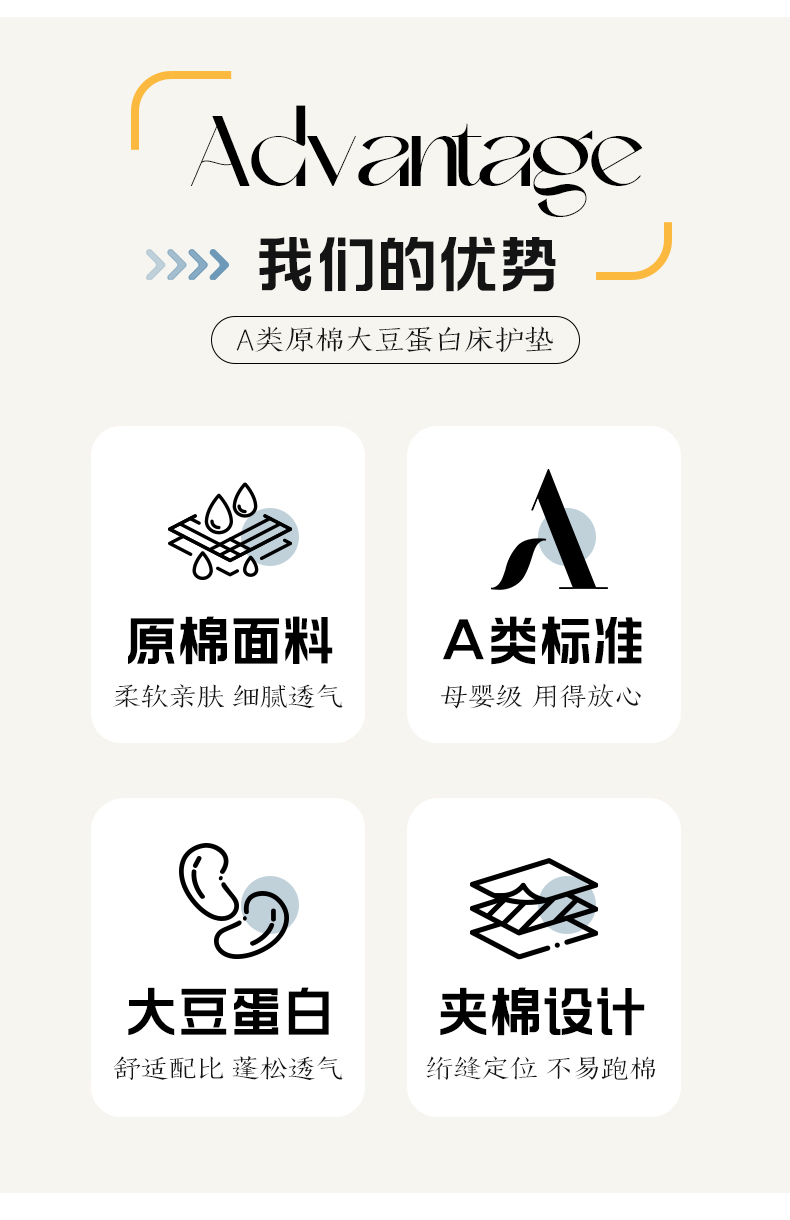 Advantage

我们的优势

A类原棉大豆蛋白床护垫

原棉面料

柔软亲肤 细腻透气

A类标准

母婴级 用得放心

大豆蛋白

舒适配比 蓬松透气

夹棉设计

绗缝定位 不易跑棉