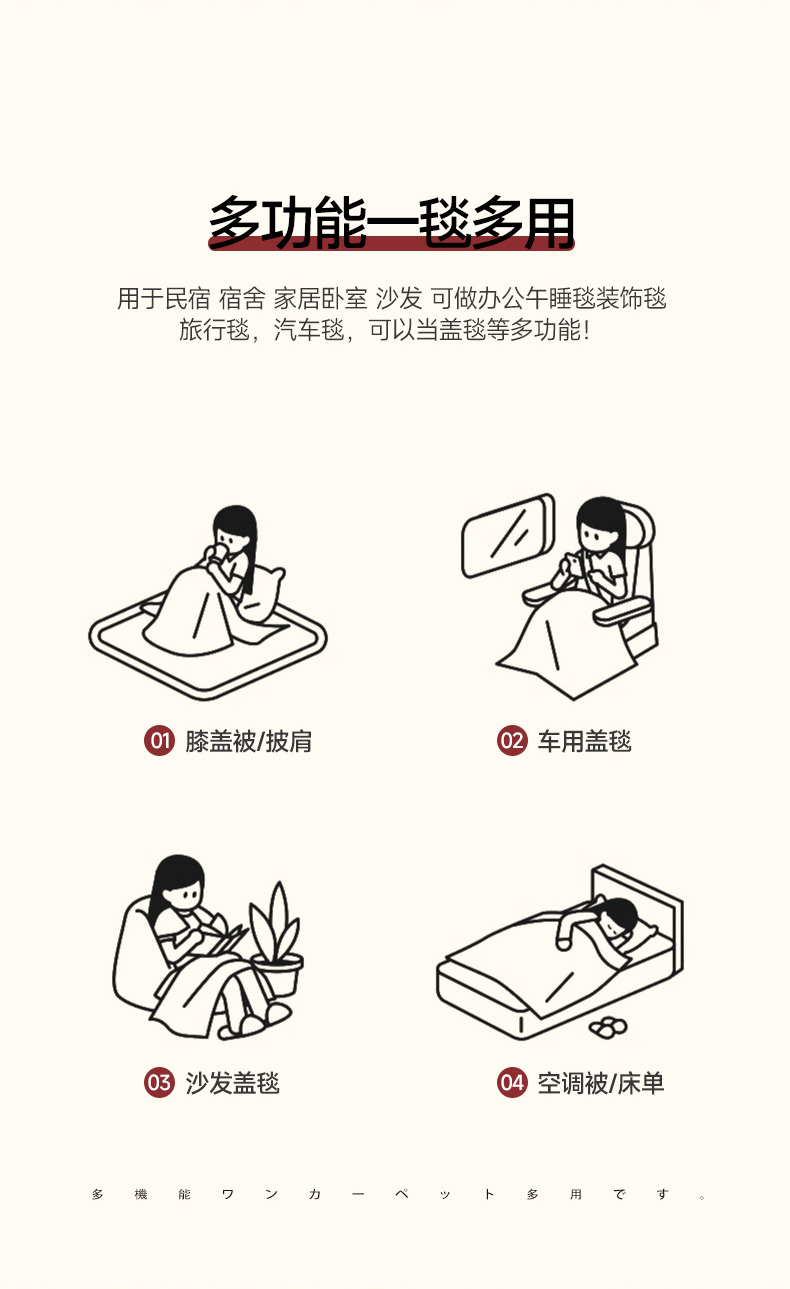 多功能一毯多用

用于民宿 宿舍 家居卧室 沙发 可做办公午睡毯装饰毯 旅行毯，汽车毯，可以当盖毯等多功能！

01 膝盖被/披肩

02 车用盖毯

03 沙发盖毯

04 空调被/床单

多機能ワンカーペット多用です。