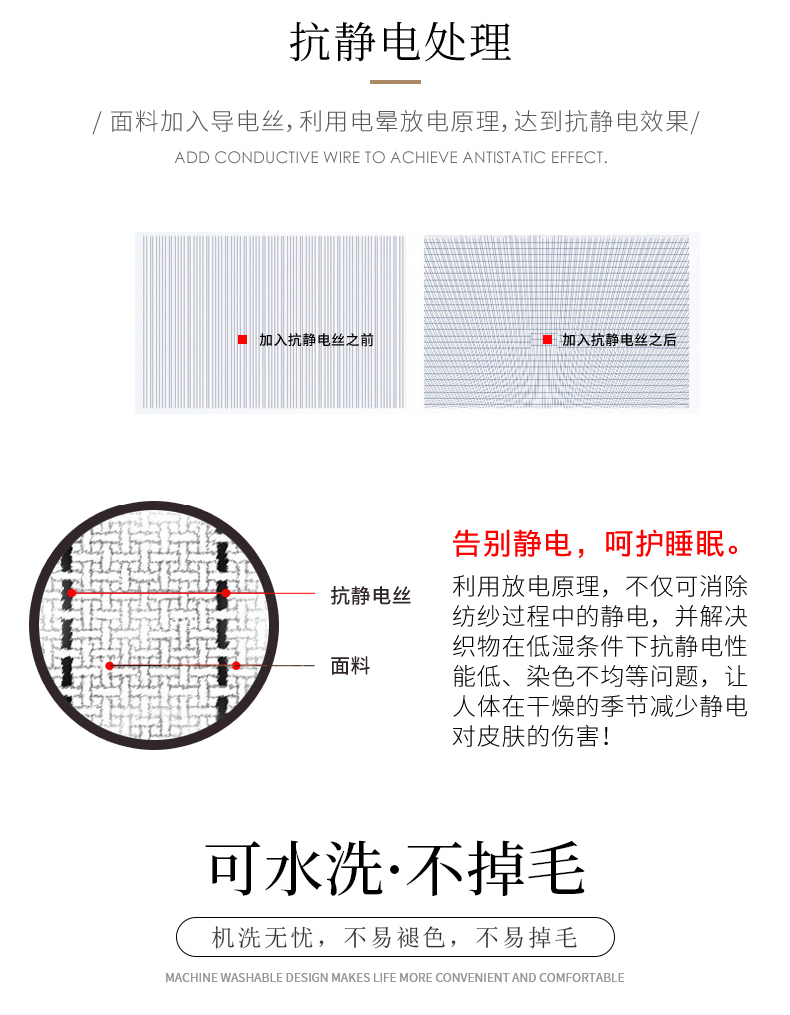 抗静电处理

/ 面料加入导电丝，利用电晕放电原理，达到抗静电效果/

ADD CONDUCTIVE WIRE TO ACHIEVE ANTISTATIC EFFECT.

加入抗静电丝之前

加入抗静电丝之后

抗静电丝

面料

告别静电，呵护睡眠。

利用放电原理，不仅可消除纺纱过程中的静电，并解决织物在低湿条件下抗静电性能低、染色不均等问题，让人体在干燥的季节减少静电对皮肤的伤害！

可水洗·不掉毛

机洗无忧，不易褪色，不易掉毛

MACHINE WASHABLE DESIGN MAKES LIFE MORE CONVENIENT AND COMFORTABLE