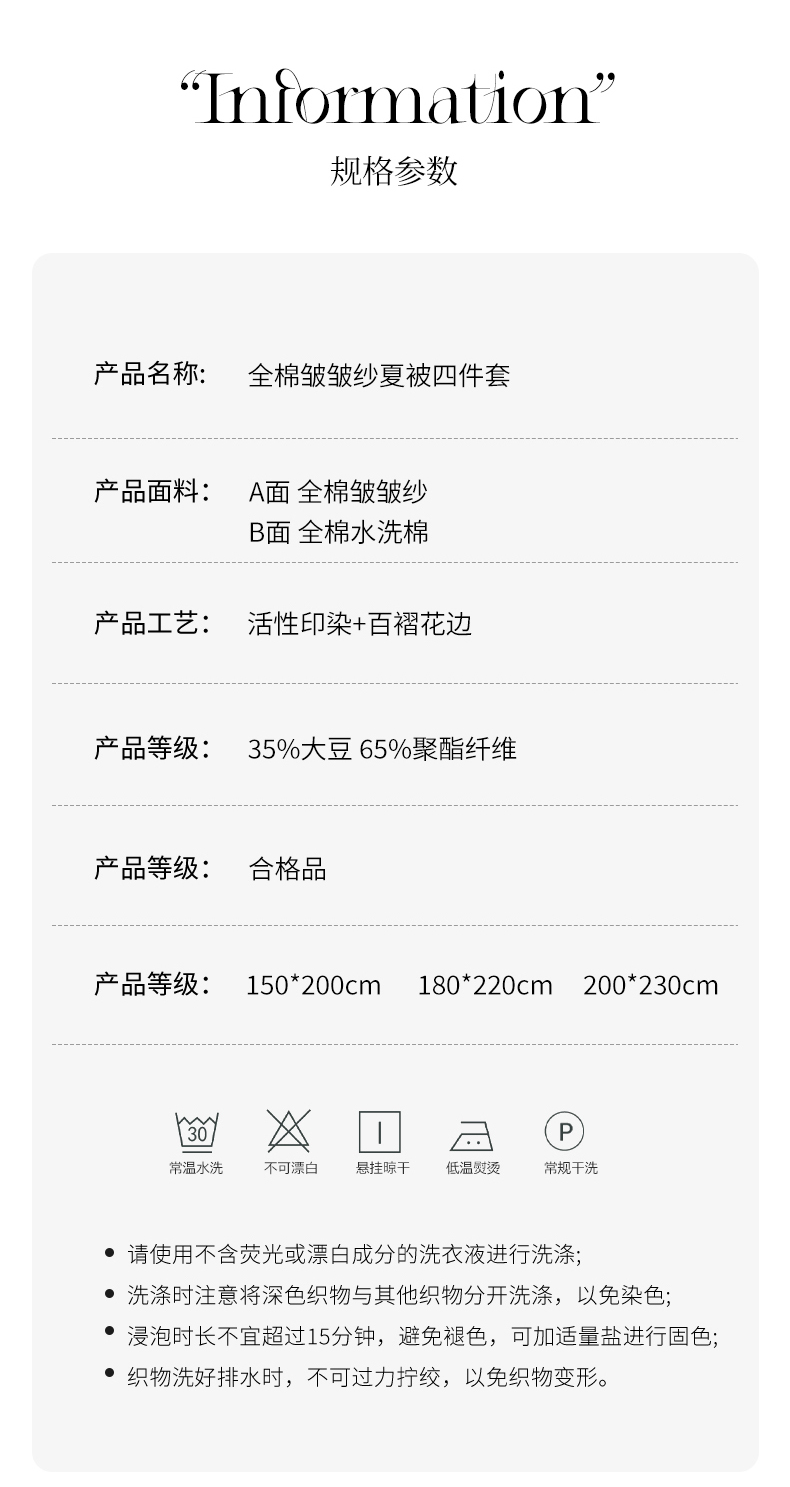 “Information”

规格参数

产品名称: 全棉皱皱纱夏被四件套

产品面料: A面 全棉皱皱纱
B面 全棉水洗棉

产品工艺: 活性印染+百褶花边

产品等级: 35%大豆 65%聚酯纤维

产品等级: 合格品

产品等级: 150*200cm 180*220cm 200*230cm

30
常温水洗 不可漂白 悬挂晾干 低温熨烫 P 常规干洗

• 请使用不含荧光或漂白成分的洗衣液进行洗涤;
• 洗涤时注意将深色织物与其他织物分开洗涤，以免染色;
• 浸泡时长不宜超过15分钟，避免褪色，可加适量盐进行固色;
• 织物洗好排水时，不可过力拧绞，以免织物变形。