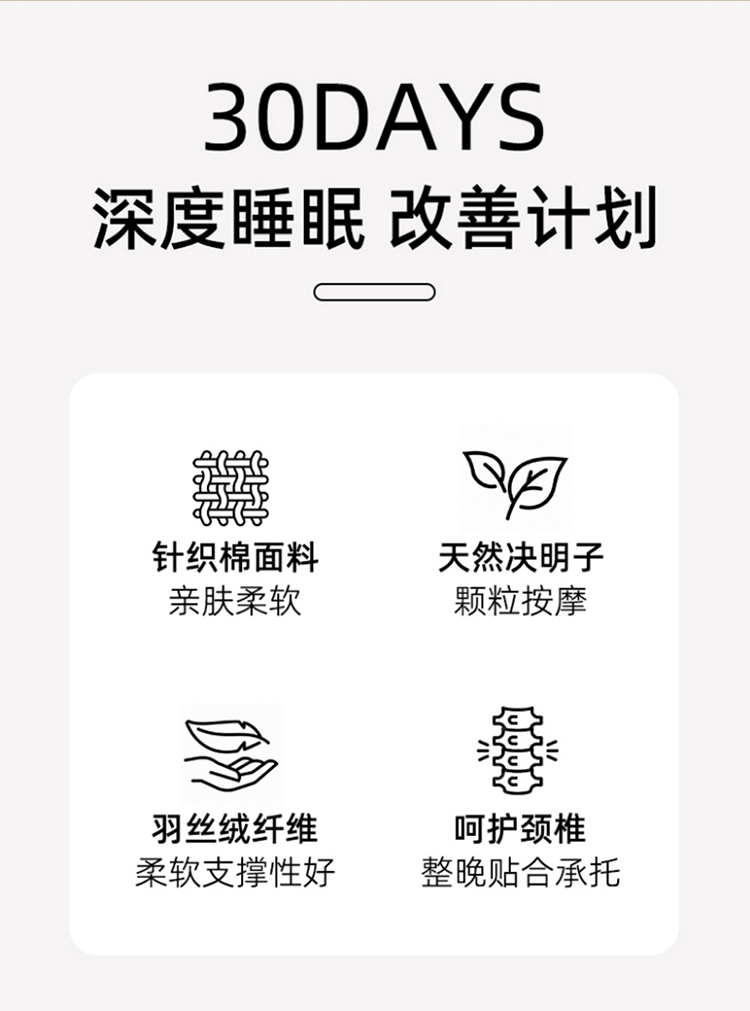 30DAYS
深度睡眠 改善计划

针织棉面料
亲肤柔软

天然决明子
颗粒按摩

羽丝绒纤维
柔软支撑性好

呵护颈椎
整晚贴合承托