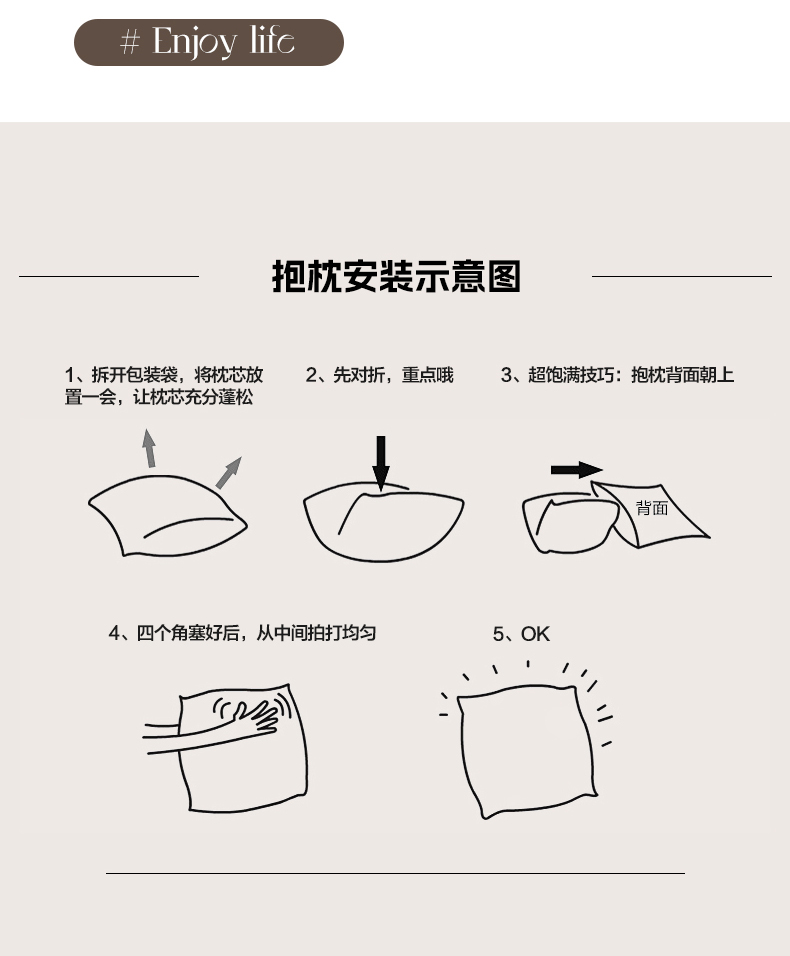 # Enjoy life

抱枕安装示意图

1、拆开包装袋，将枕芯放置一会，让枕芯充分蓬松

2、先对折，重点哦

3、超饱满技巧：抱枕背面朝上

背面

4、四个角塞好后，从中间拍打均匀

5、OK