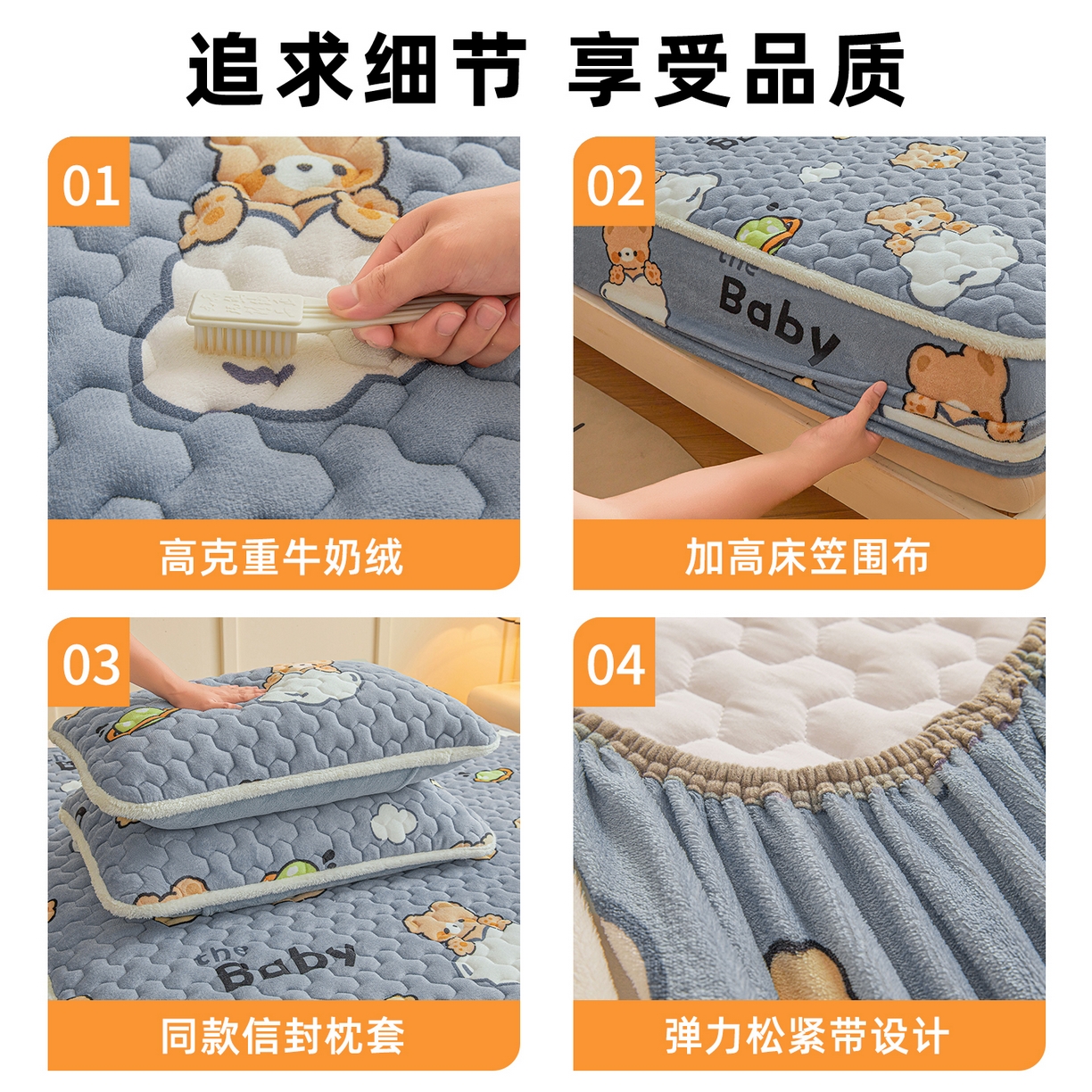 追求细节 享受品质

01

高克重牛奶绒

02

the Baby

加高床笠围布

03

the Baby

同款信封枕套

04

弹力松紧带设计