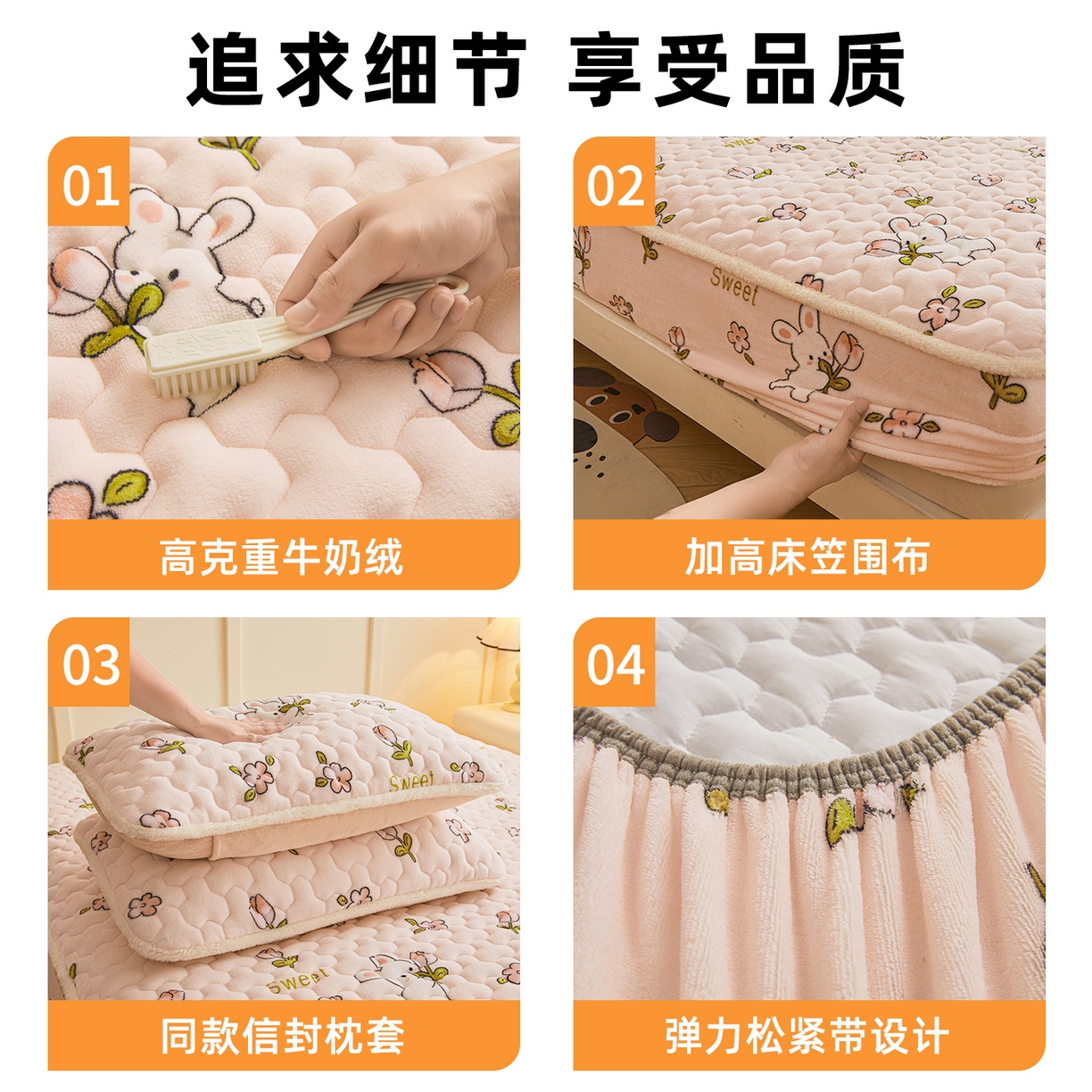 追求细节 享受品质

01

高克重牛奶绒

02

Sweet

加高床笠围布

03

Sweet

Sweet

同款信封枕套

04

弹力松紧带设计