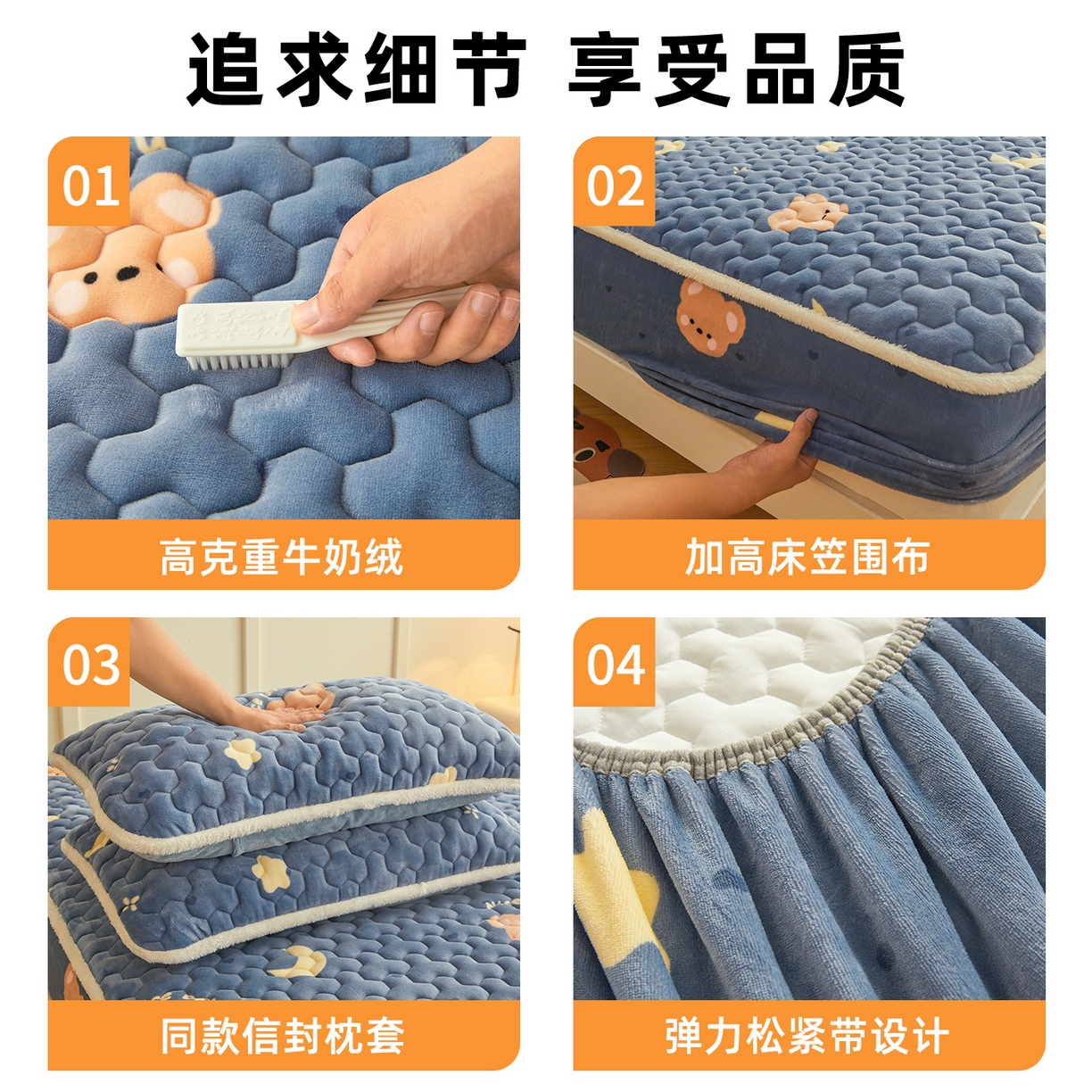 追求细节 享受品质

01

高克重牛奶绒

02

加高床笠围布

03

同款信封枕套

04

弹力松紧带设计