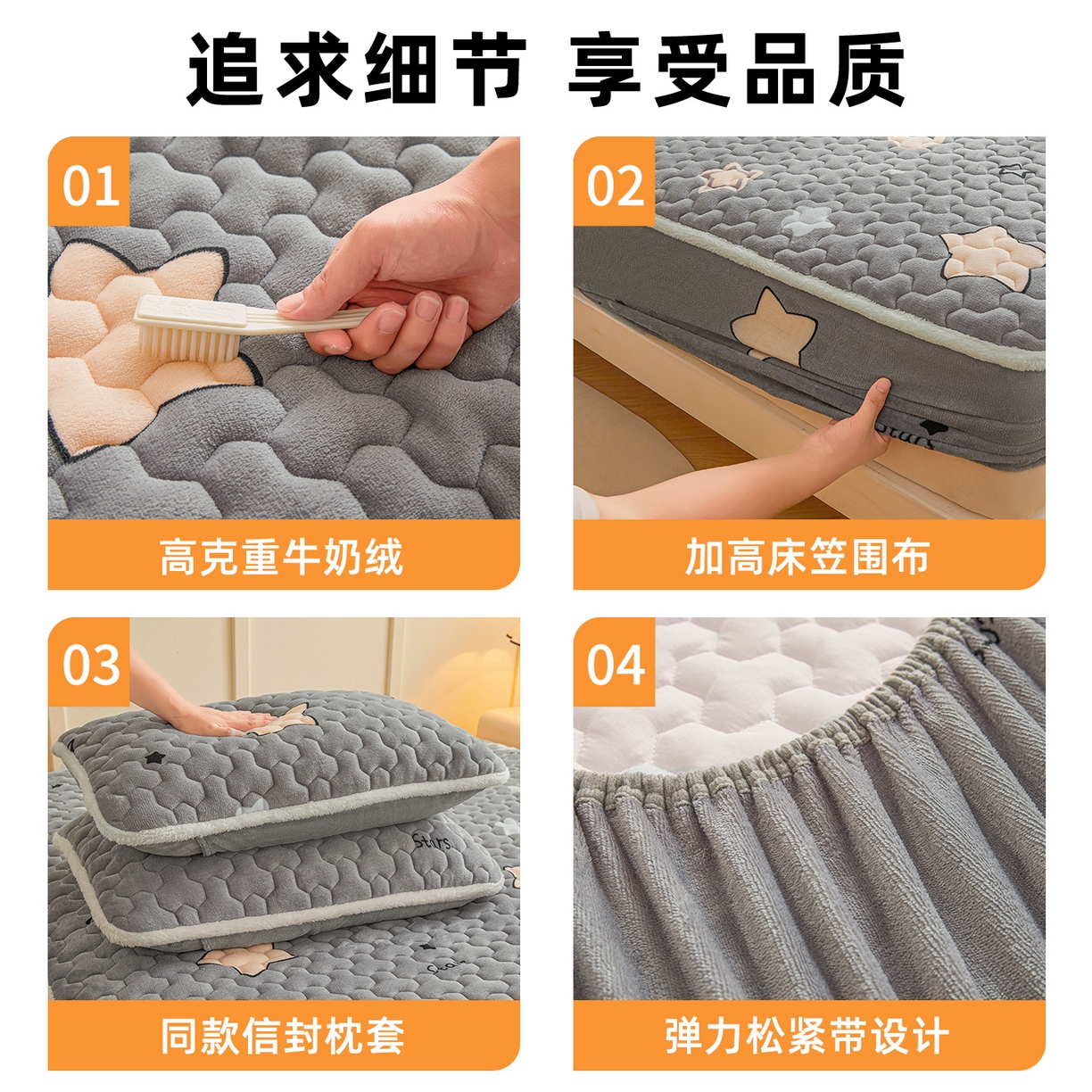 追求细节 享受品质

01

高克重牛奶绒

02

Stars

加高床笠围布

03

Stars

同款信封枕套

04

弹力松紧带设计