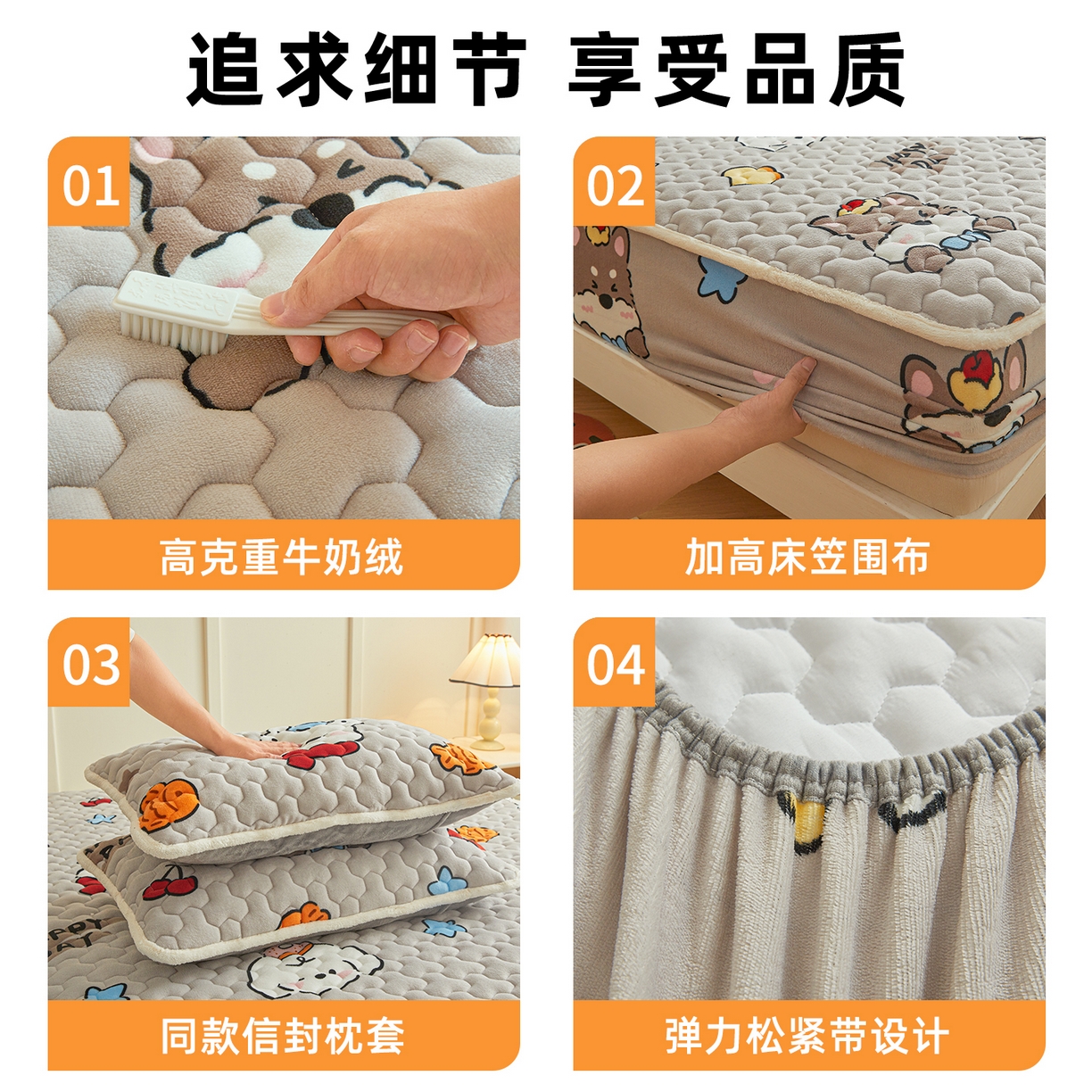 追求细节 享受品质

01

高克重牛奶绒

02

加高床笠围布

03

同款信封枕套

04

弹力松紧带设计