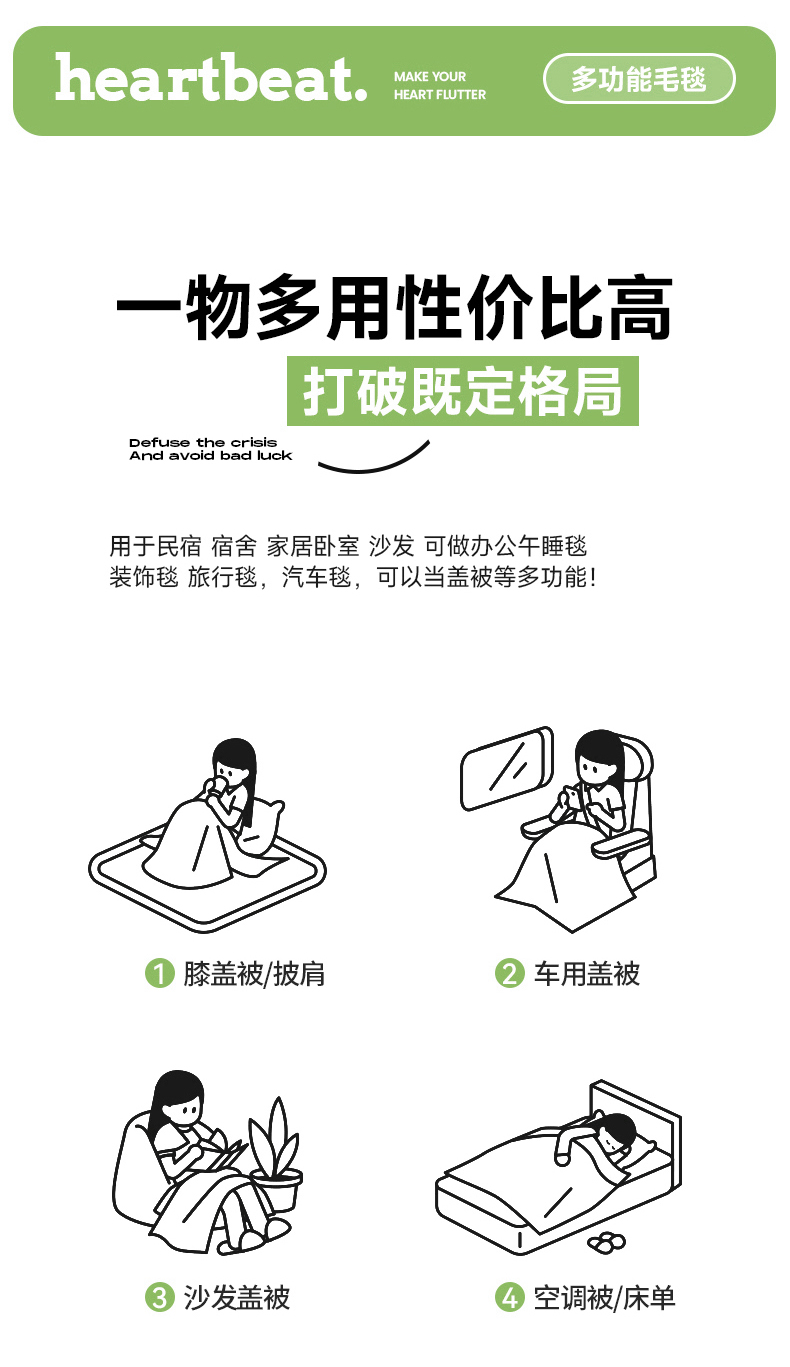 heartbeat. MAKE YOUR HEART FLUTTER

多功能毛毯

一物多用性价比高

打破既定格局

Defuse the crisis
And avoid bad luck

用于民宿 宿舍 家居卧室 沙发 可做办公午睡毯
装饰毯 旅行毯，汽车毯，可以当盖被等多功能！

1 膝盖被/披肩

2 车用盖被

3 沙发盖被

4 空调被/床单