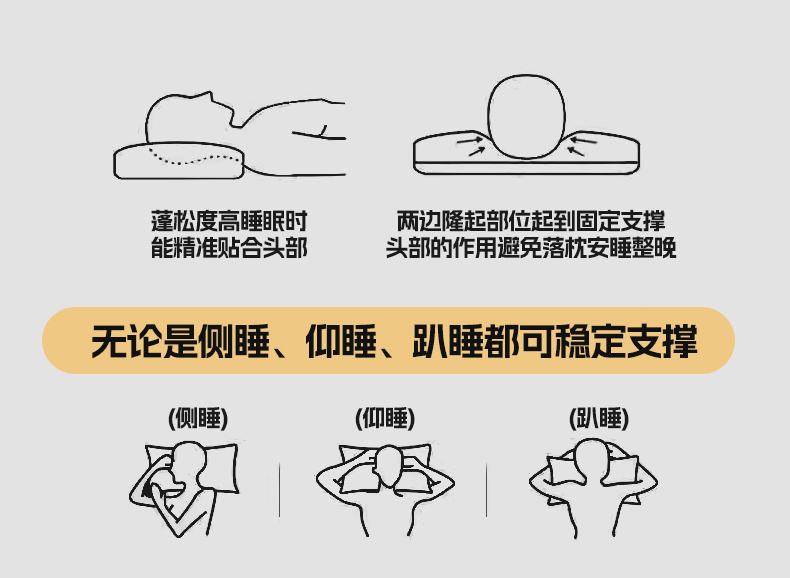 蓬松度高睡眠时
能精准贴合头部

两边隆起部位起到固定支撑
头部的作用避免落枕安睡整晚

无论是侧睡、仰睡、趴睡都可稳定支撑

(侧睡)

(仰睡)

(趴睡)