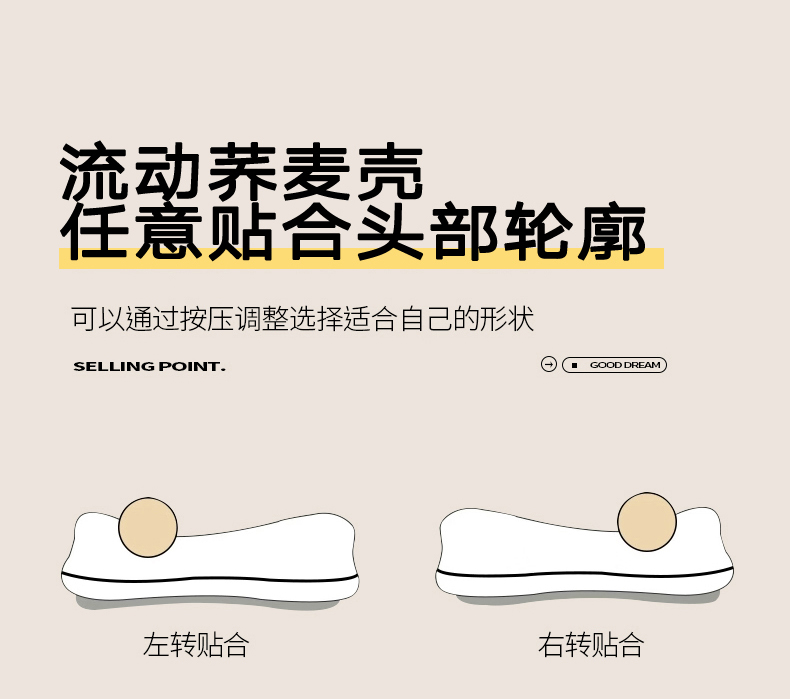 流动荞麦壳
任意贴合头部轮廓

可以通过按压调整选择适合自己的形状

SELLING POINT.

GOOD DREAM

左转贴合

右转贴合