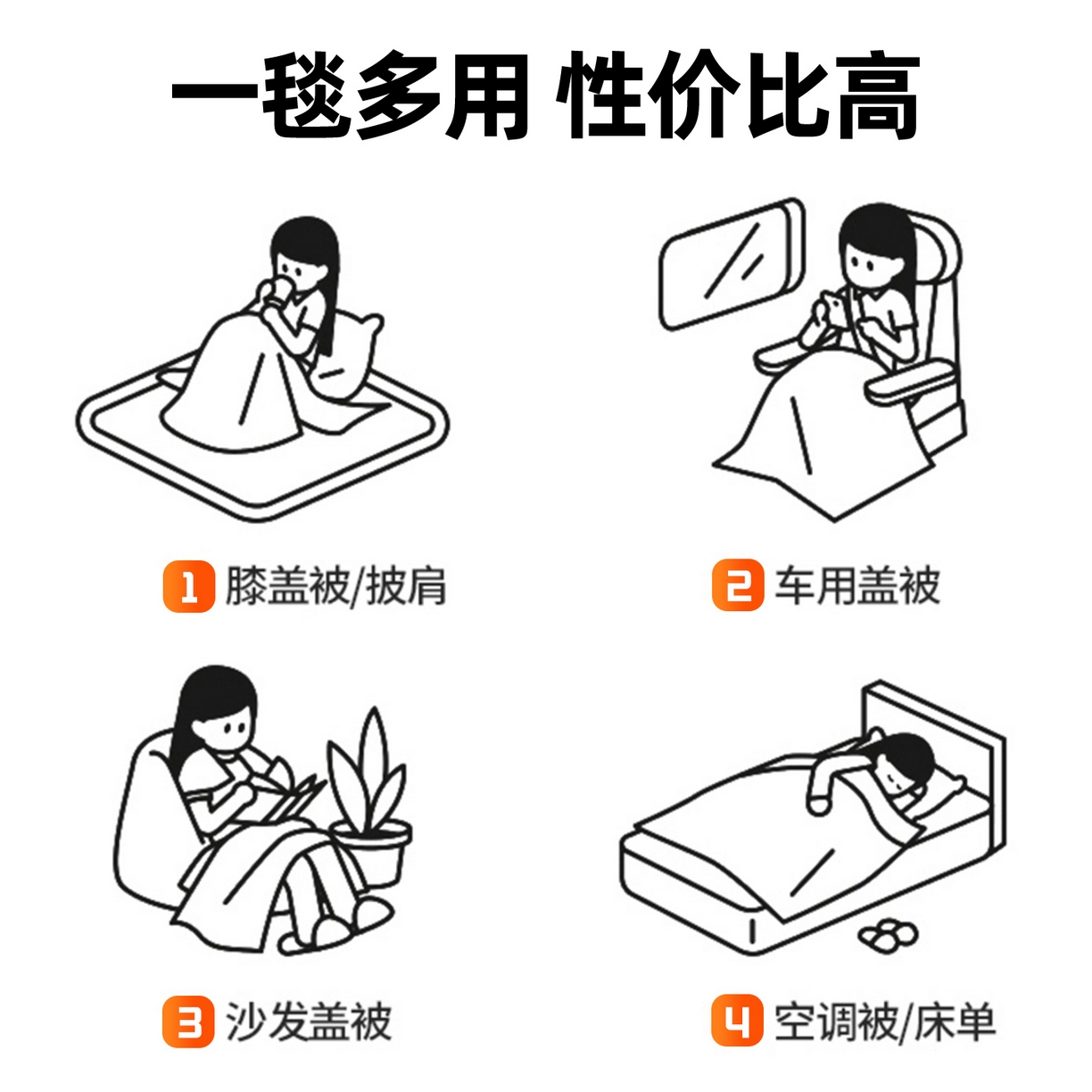 一毯多用 性价比高

1 膝盖被/披肩

2 车用盖被

3 沙发盖被

4 空调被/床单