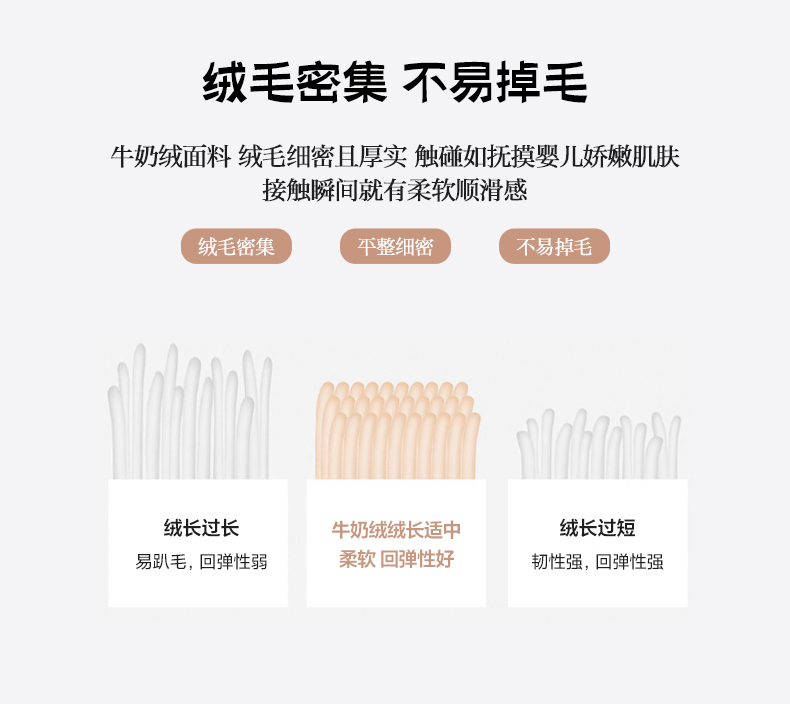 绒毛密集 不易掉毛

牛奶绒面料 绒毛细密且厚实 触碰如抚摸婴儿娇嫩肌肤
接触瞬间就有柔软顺滑感

绒毛密集

平整细密

不易掉毛

绒长过长
易趴毛，回弹性弱

牛奶绒绒长适中
柔软 回弹性好

绒长过短
韧性强，回弹性强