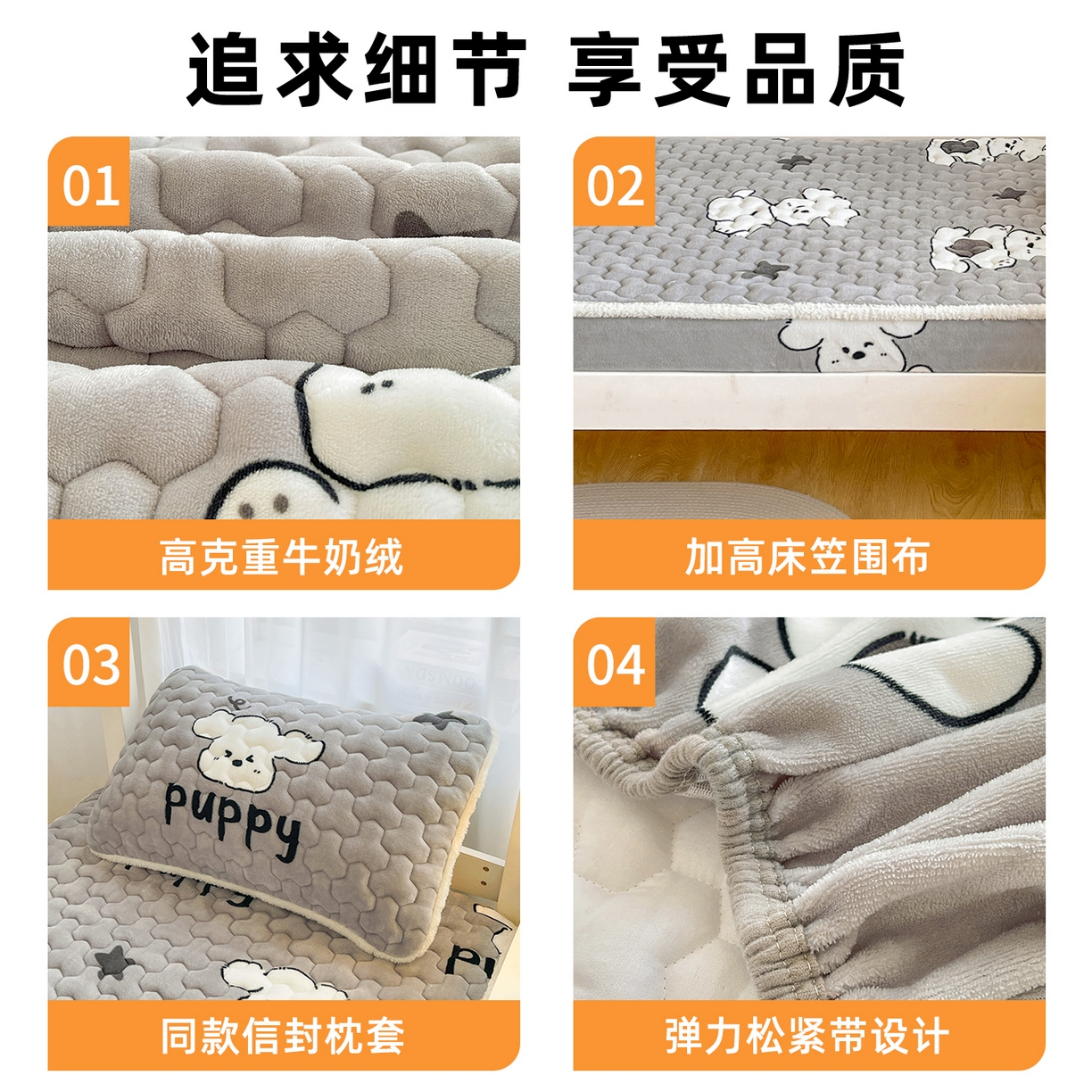 追求细节 享受品质

01
高克重牛奶绒

02
加高床笠围布

03
puppy
同款信封枕套

04
弹力松紧带设计