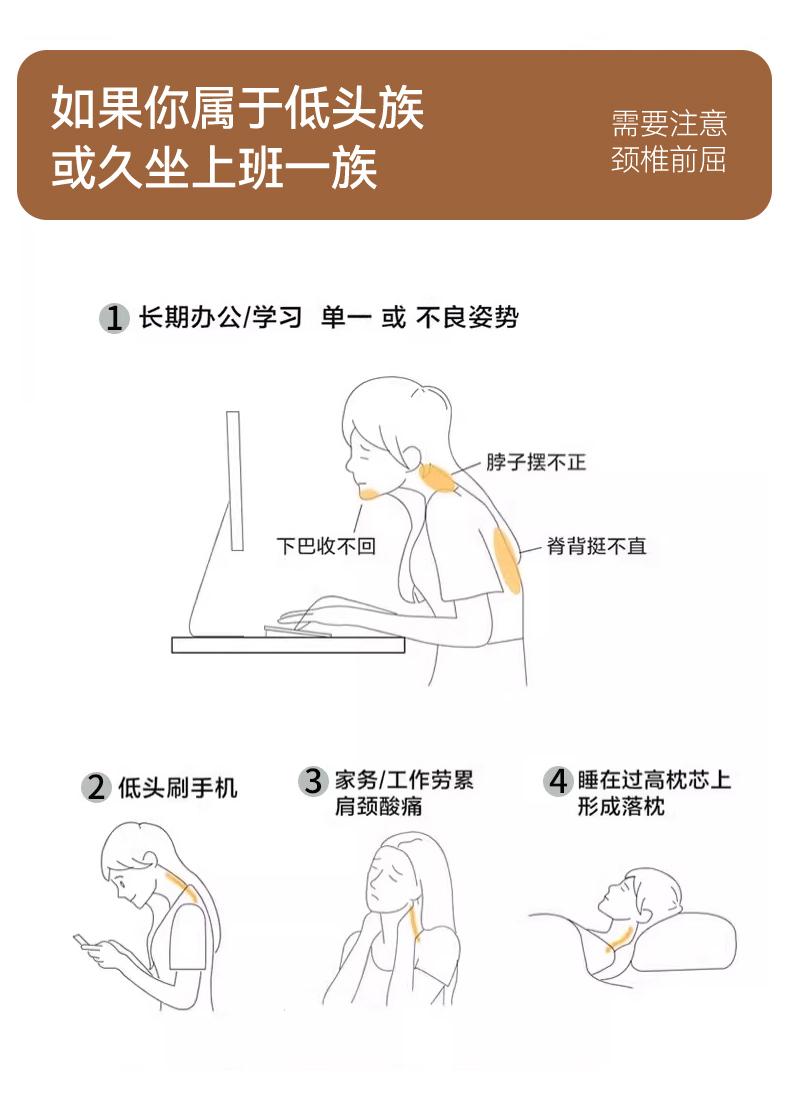 如果你属于低头族
或久坐上班一族

需要注意
颈椎前屈

1 长期办公/学习 单一 或 不良姿势

脖子摆不正

下巴收不回

脊背挺不直

2 低头刷手机

3 家务/工作劳累
肩颈酸痛

4 睡在过高枕芯上
形成落枕