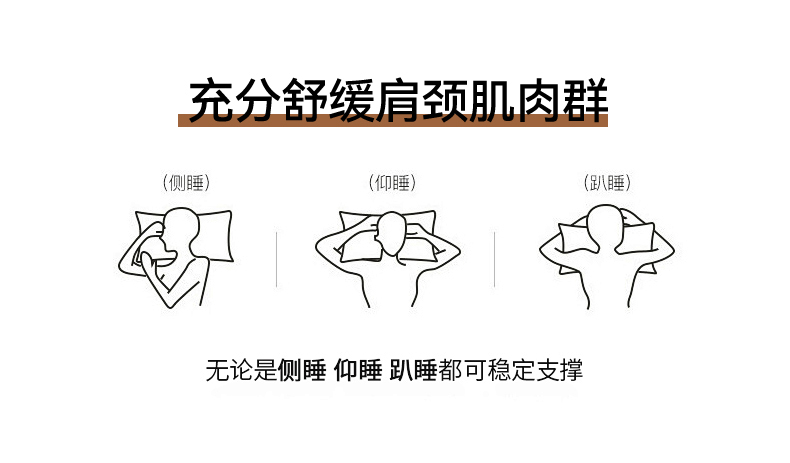 充分舒缓肩颈肌肉群

（侧睡）

（仰睡）

（趴睡）

无论是侧睡 仰睡 趴睡都可稳定支撑