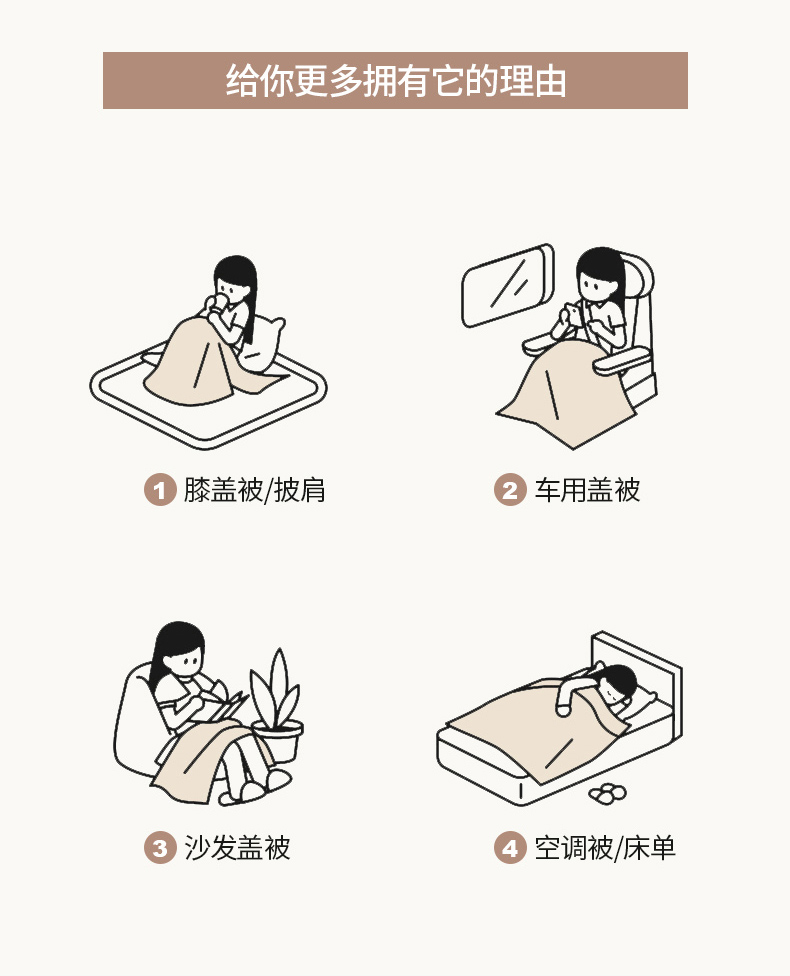 给你更多拥有它的理由

1 膝盖被/披肩

2 车用盖被

3 沙发盖被

4 空调被/床单