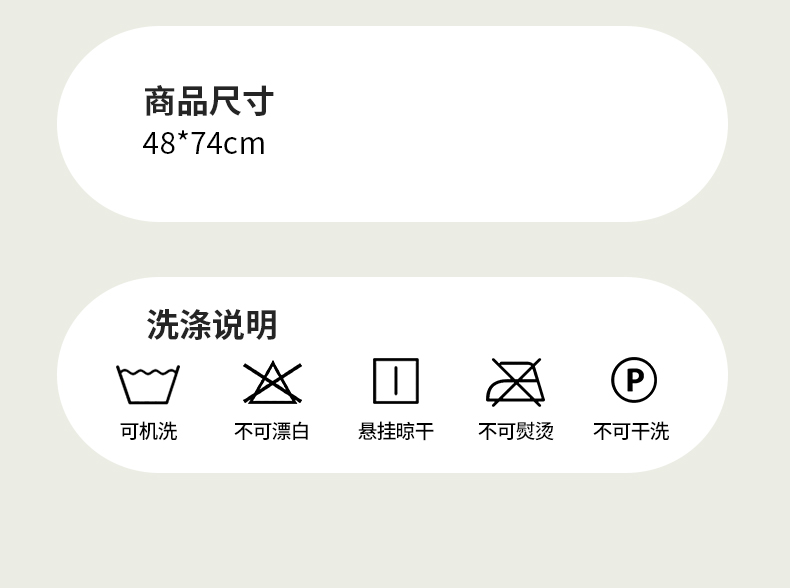 商品尺寸
48*74cm

洗涤说明

P

可机洗 不可漂白 悬挂晾干 不可熨烫 不可干洗