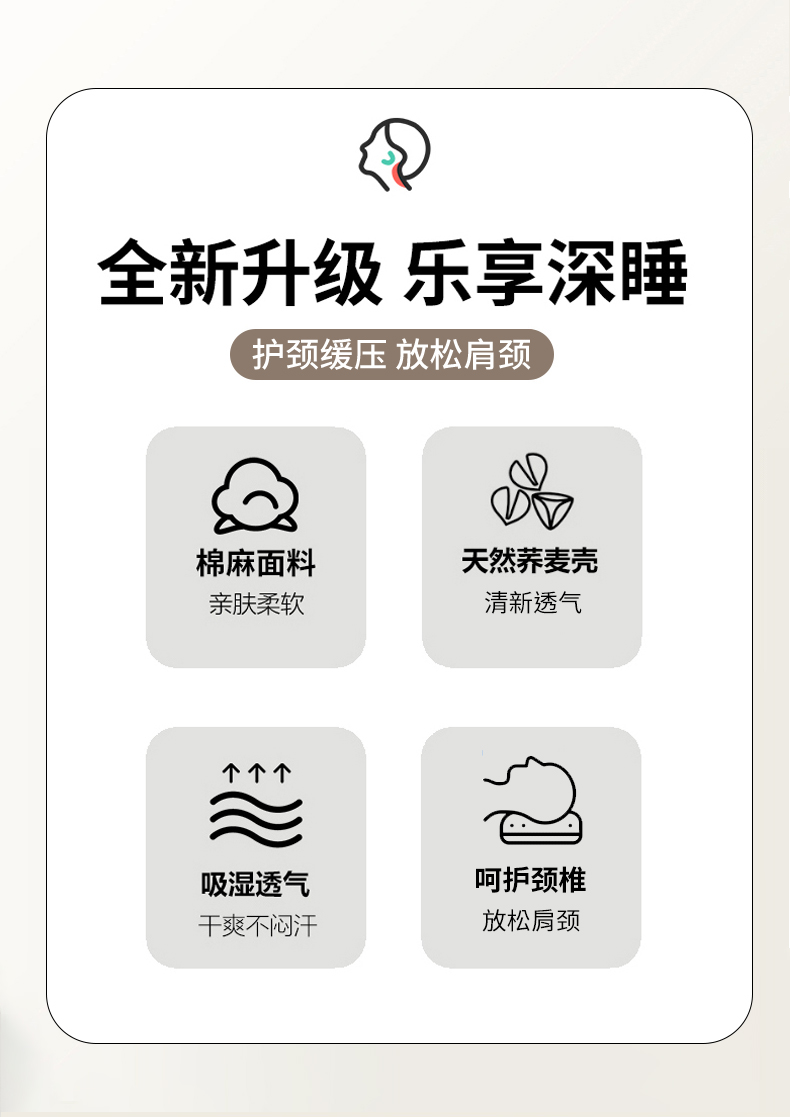 全新升级 乐享深睡

护颈缓压 放松肩颈

棉麻面料
亲肤柔软

天然荞麦壳
清新透气

吸湿透气
干爽不闷汗

呵护颈椎
放松肩颈