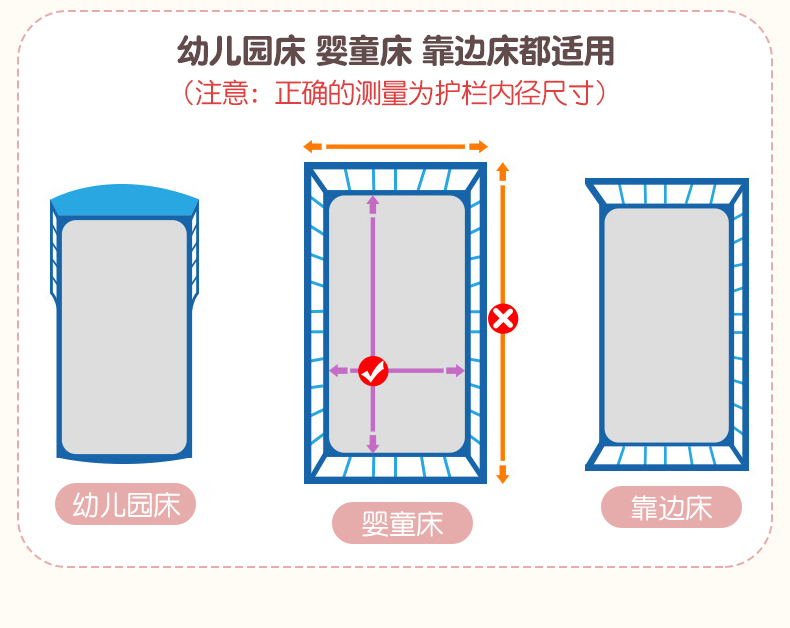 幼儿园床 婴童床 靠边床都适用

（注意：正确的测量为护栏内径尺寸）

幼儿园床

婴童床

靠边床