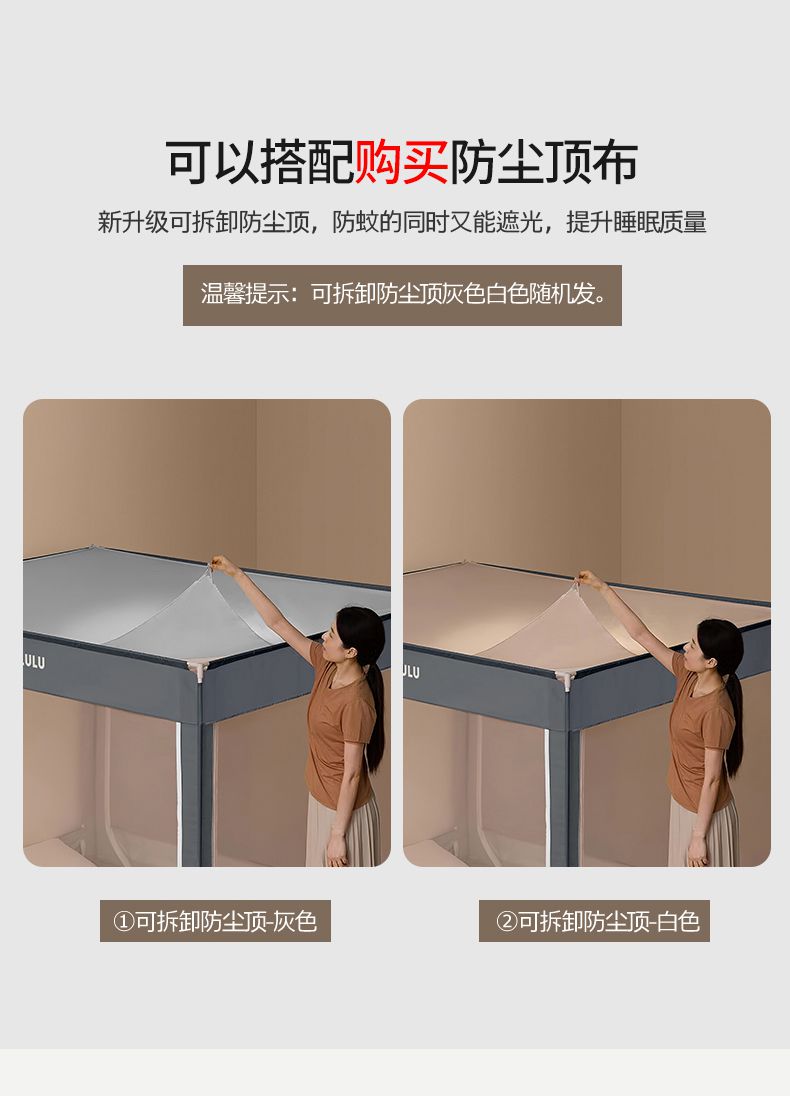 可以搭配购买防尘顶布

新升级可拆卸防尘顶，防蚊的同时又能遮光，提升睡眠质量

温馨提示：可拆卸防尘顶灰色白色随机发。

LULU

LU

①可拆卸防尘顶-灰色

②可拆卸防尘顶-白色