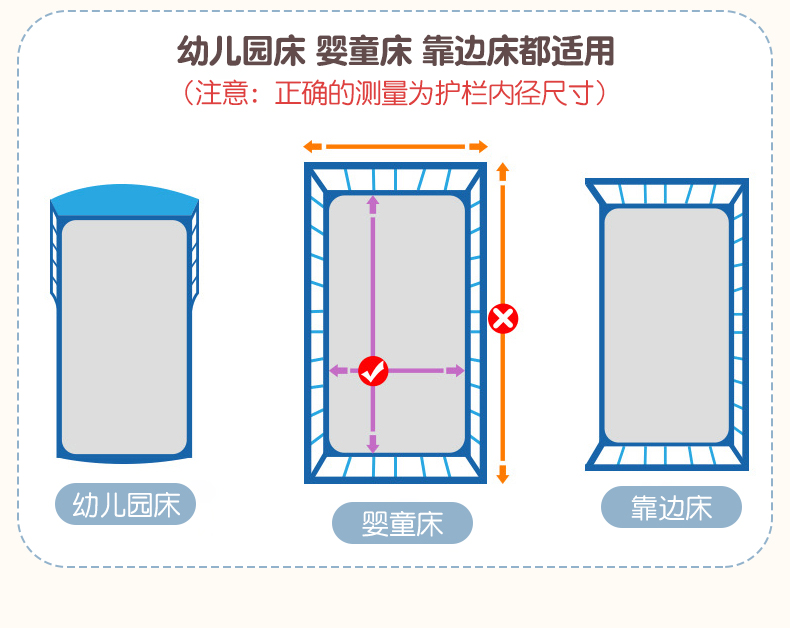 幼儿园床 婴童床 靠边床都适用
（注意：正确的测量为护栏内径尺寸）

幼儿园床

婴童床

靠边床