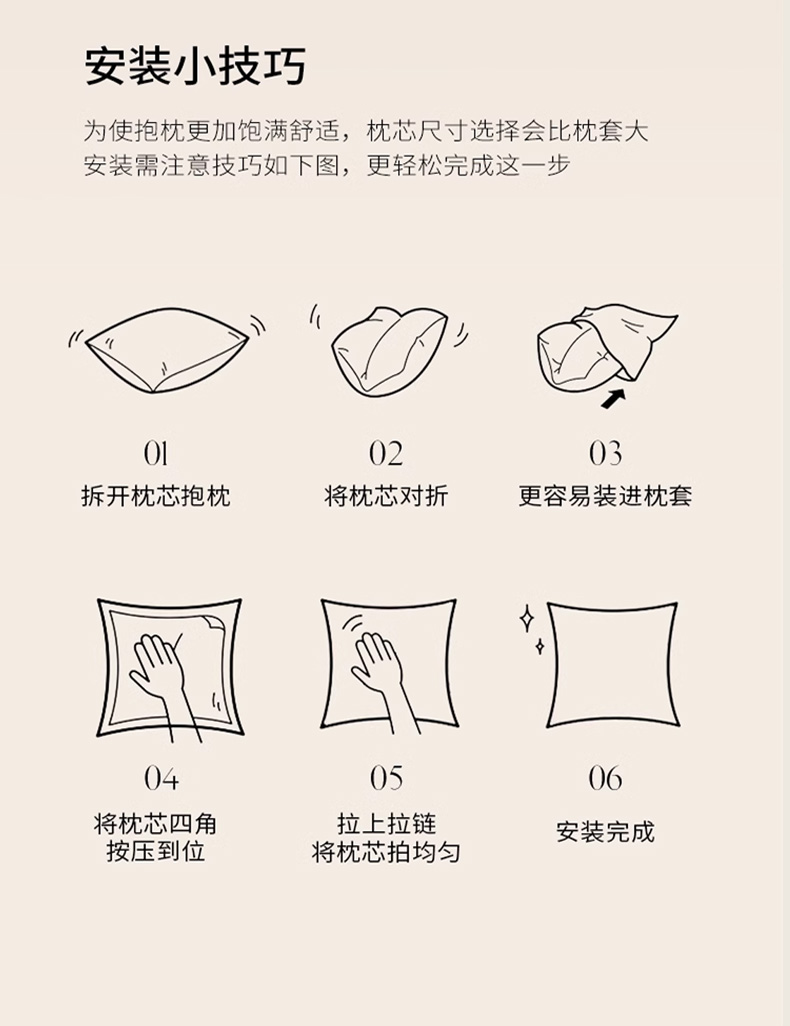 安装小技巧

为使抱枕更加饱满舒适，枕芯尺寸选择会比枕套大
安装需注意技巧如下图，更轻松完成这一步

01
拆开枕芯抱枕

02
将枕芯对折

03
更容易装进枕套

04
将枕芯四角
按压到位

05
拉上拉链
将枕芯拍均匀

06
安装完成