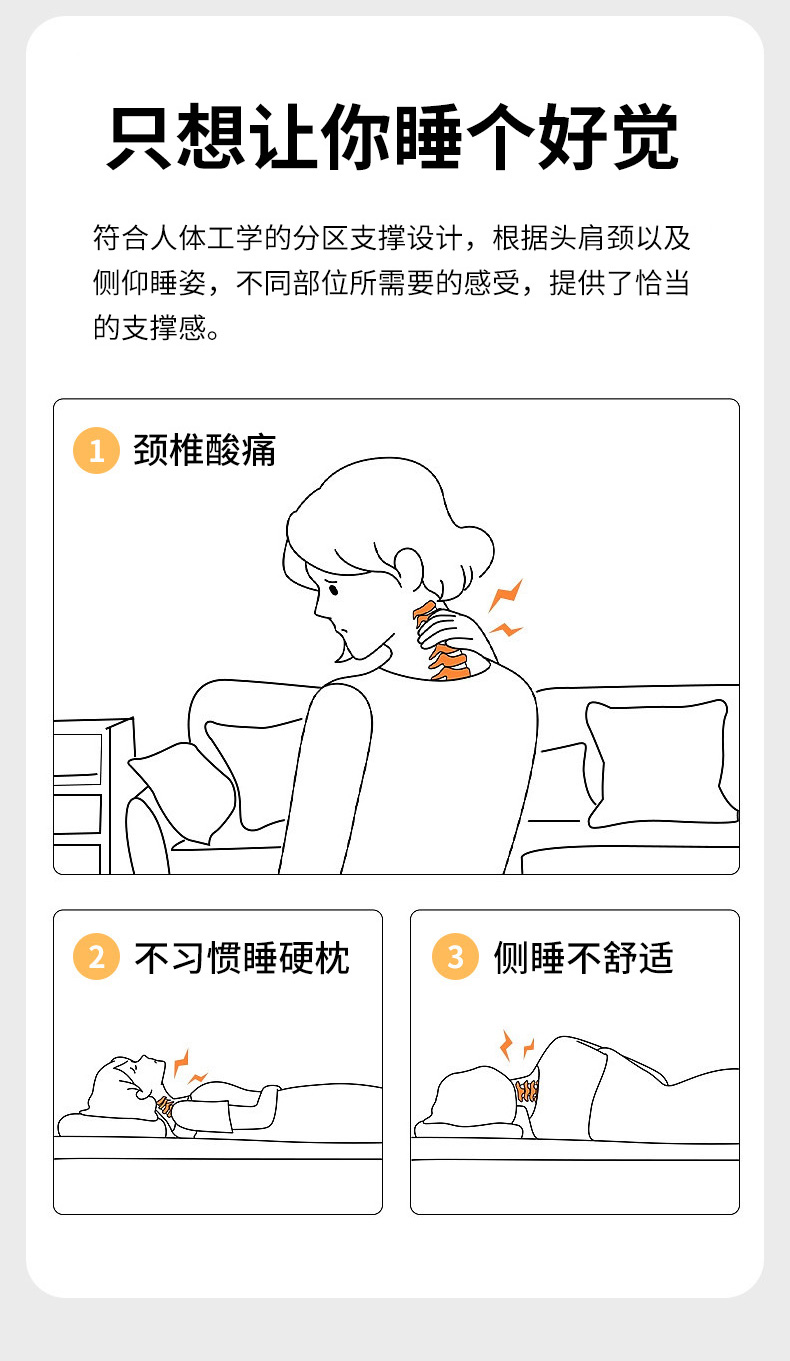 只想让你睡个好觉

符合人体工学的分区支撑设计，根据头肩颈以及侧仰睡姿，不同部位所需要的感受，提供了恰当的支撑感。

1 颈椎酸痛

2 不习惯睡硬枕

3 侧睡不舒适