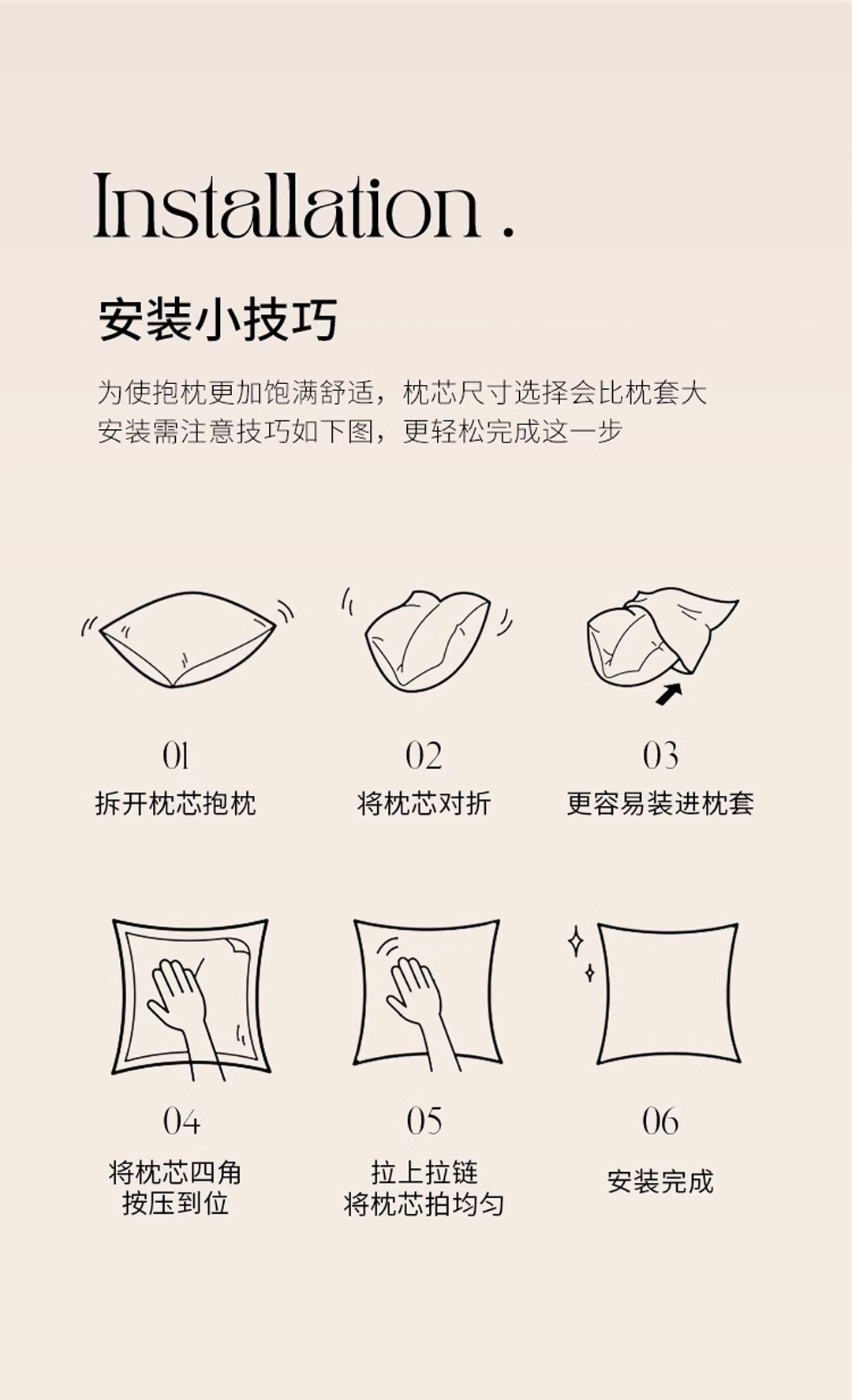 Installation .

安装小技巧

为使抱枕更加饱满舒适，枕芯尺寸选择会比枕套大
安装需注意技巧如下图，更轻松完成这一步

01
拆开枕芯抱枕

02
将枕芯对折

03
更容易装进枕套

04
将枕芯四角
按压到位

05
拉上拉链
将枕芯拍均匀

06
安装完成