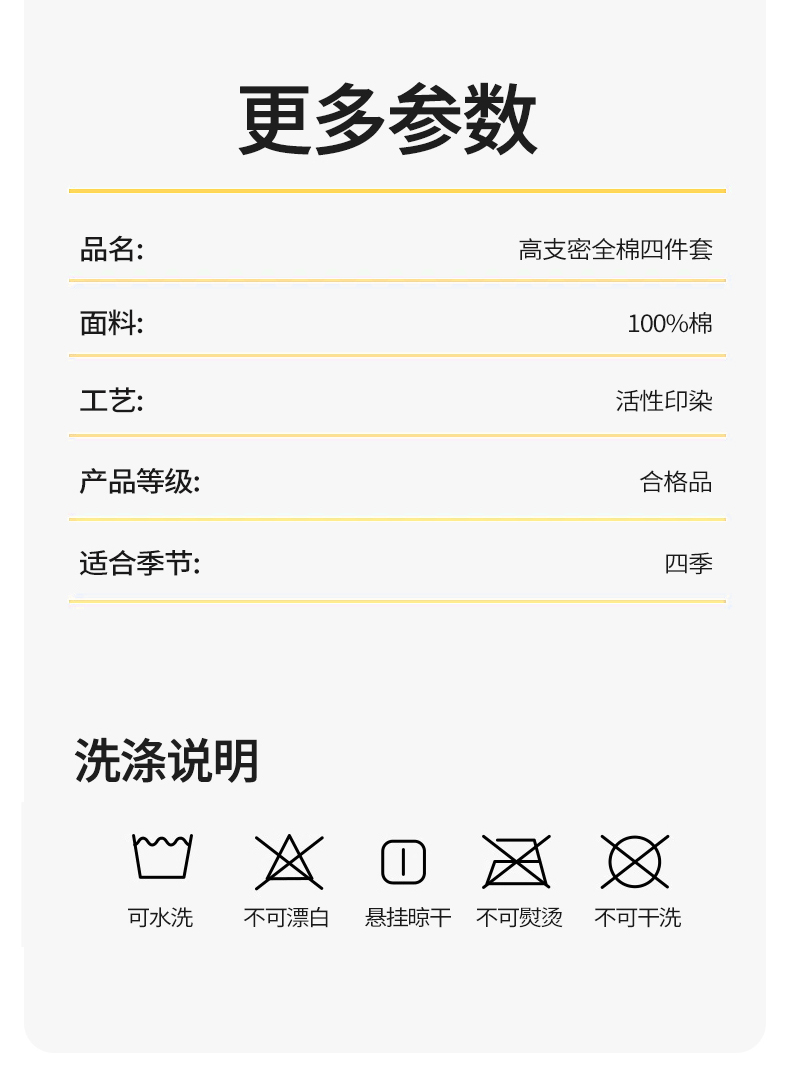 更多参数

品名: 高支密全棉四件套

面料: 100%棉

工艺: 活性印染

产品等级: 合格品

适合季节: 四季

洗涤说明

可水洗 不可漂白 悬挂晾干 不可熨烫 不可干洗