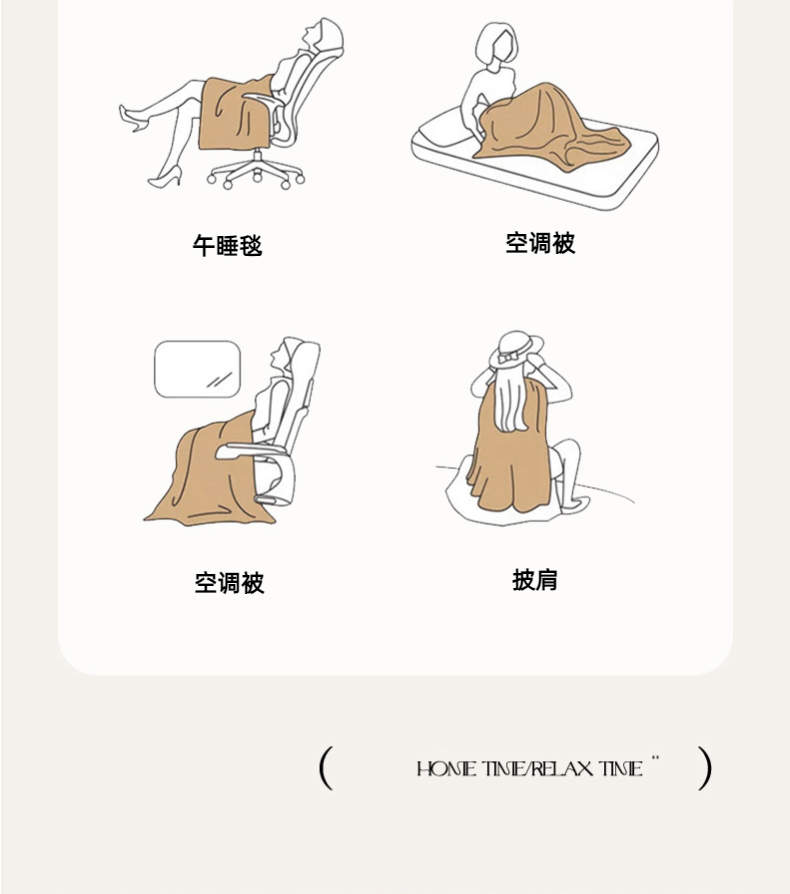 午睡毯

空调被

空调被

披肩

( HOME TIME/RELAX TIME " )