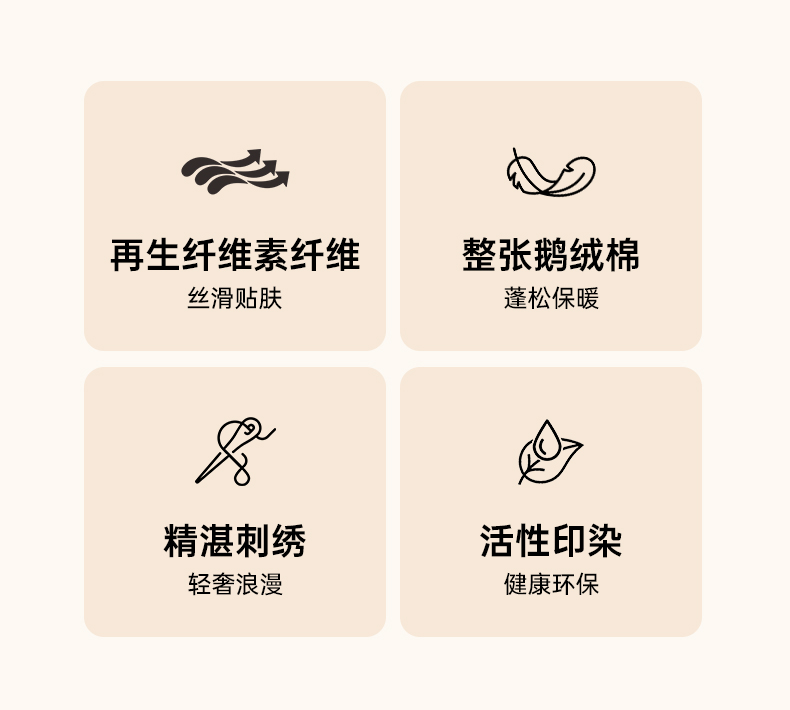 再生纤维素纤维
丝滑贴肤

整张鹅绒棉
蓬松保暖

精湛刺绣
轻奢浪漫

活性印染
健康环保