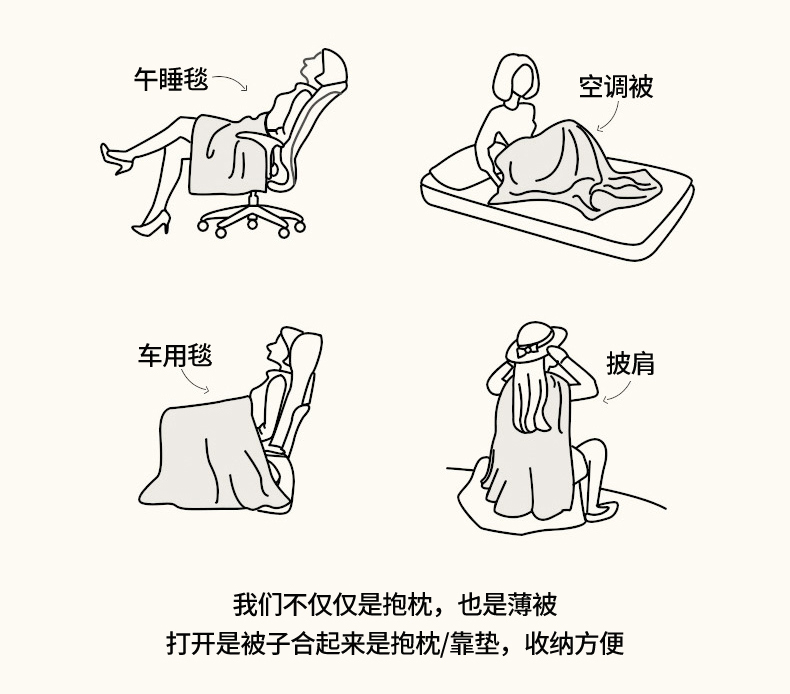 午睡毯

空调被

车用毯

披肩

我们不仅仅是抱枕，也是薄被
打开是被子合起来是抱枕/靠垫，收纳方便