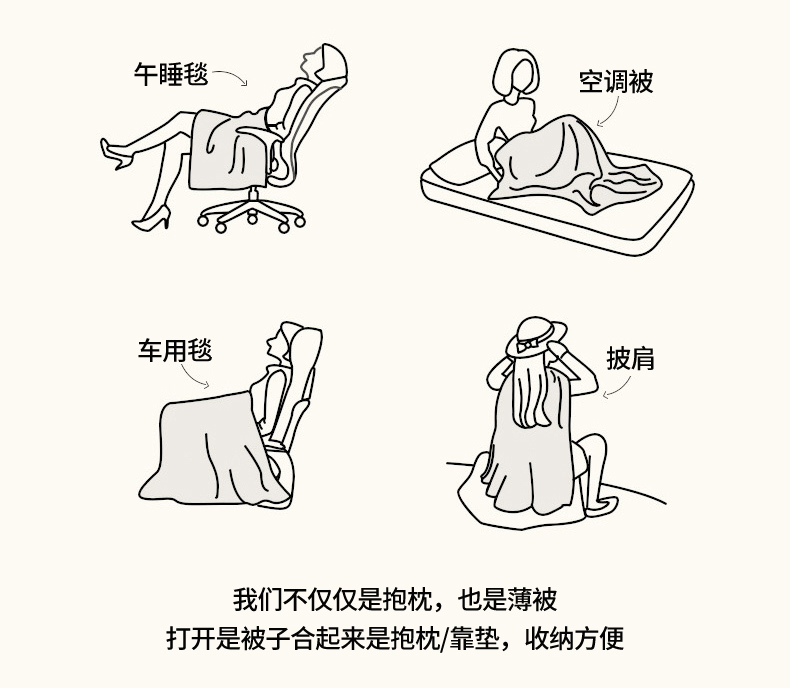 午睡毯

空调被

车用毯

披肩

我们不仅仅是抱枕，也是薄被
打开是被子合起来是抱枕/靠垫，收纳方便