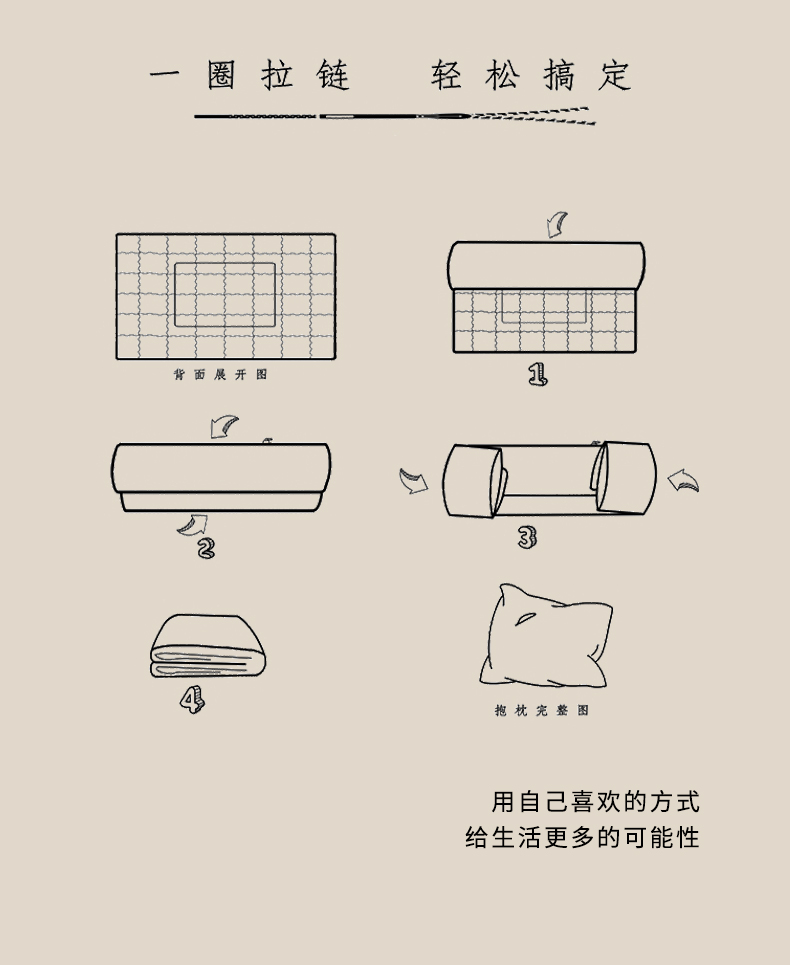 一圈拉链　轻松搞定

背面展开图

1

2

3

4

抱枕完整图

用自己喜欢的方式
给生活更多的可能性