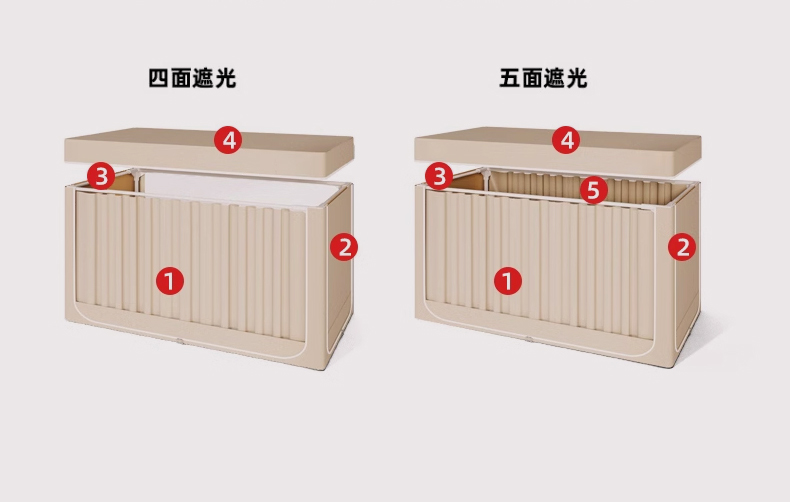 四面遮光

4
3
2
1

五面遮光

4
3
5
2
1