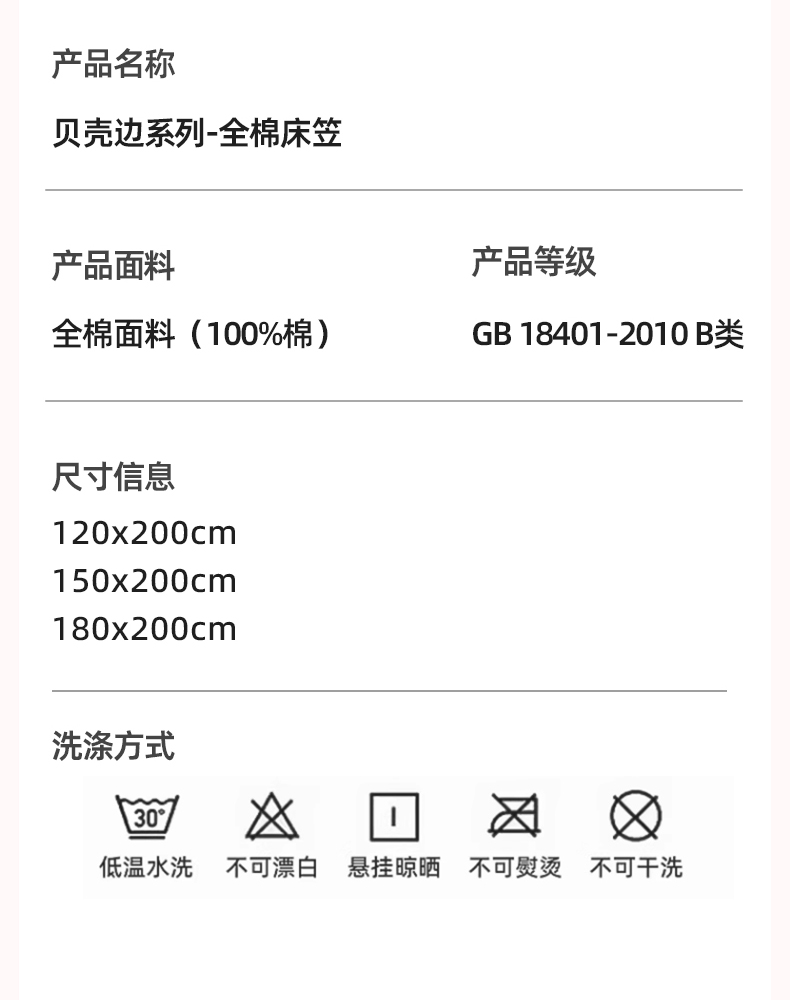 产品名称

贝壳边系列-全棉床笠

产品面料

全棉面料（100%棉）

产品等级

GB 18401-2010 B类

尺寸信息

120x200cm
150x200cm
180x200cm

洗涤方式

30°

低温水洗 不可漂白 悬挂晾晒 不可熨烫 不可干洗